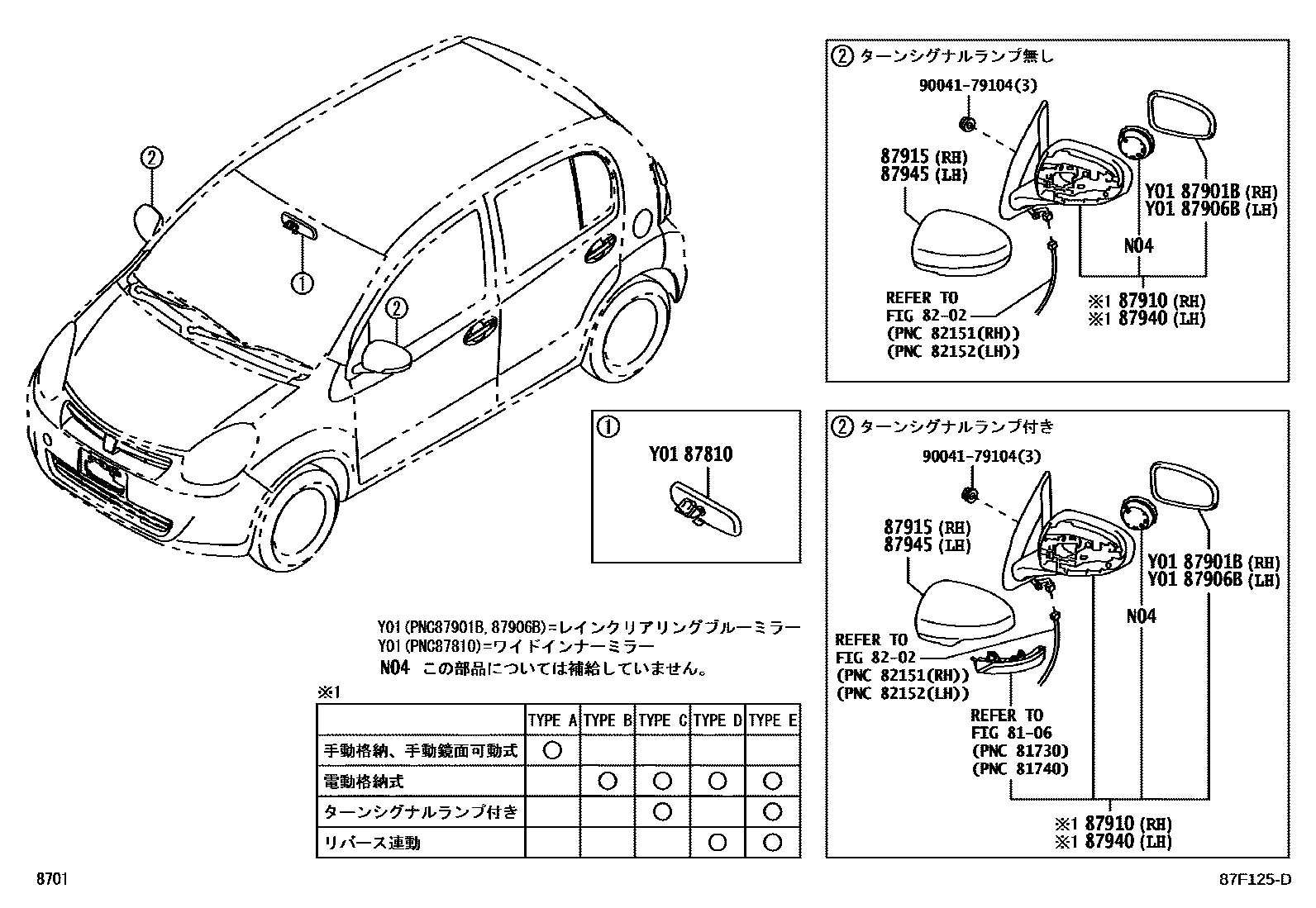 ②
①
②

② ターンシグナルランプ無し
90041-79104(3)
87915 (RH)
87945 (LH)
Y01 87901B (RH)
Y01 87906B (LH)
N04
REFER TO
FIG 82-02
(PNC 82151(RH))
(PNC 82152(LH))
※1 87910 (RH)
※1 87940 (LH)

①
Y01 87810

② ターンシグナルランプ付き
90041-79104(3)
87915 (RH)
87945 (LH)
Y01 87901B (RH)
Y01 87906B (LH)
N04
REFER TO
FIG 82-02
(PNC 82151(RH))
(PNC 82152(LH))
REFER TO
FIG 81-06
(PNC 81730)
(PNC 81740)
※1 87910 (RH)
※1 87940 (LH)

Y01(PNC87901B, 87906B)=レインクリアリングブルーミラー
Y01(PNC87810)=ワイドインナーミラー
N04 この部品については補給していません。

※1

| | TYPE A | TYPE B | TYPE C | TYPE D | TYPE E |
|---|---|---|---|---|---|
| 手動格納、手動鏡面可動式 | ○ | | | | |
| 電動格納式 | | ○ | ○ | ○ | ○ |
| ターンシグナルランプ付き | | | ○ | | ○ |
| リバース連動 | | | | ○ | ○ |

8701
87F125-D