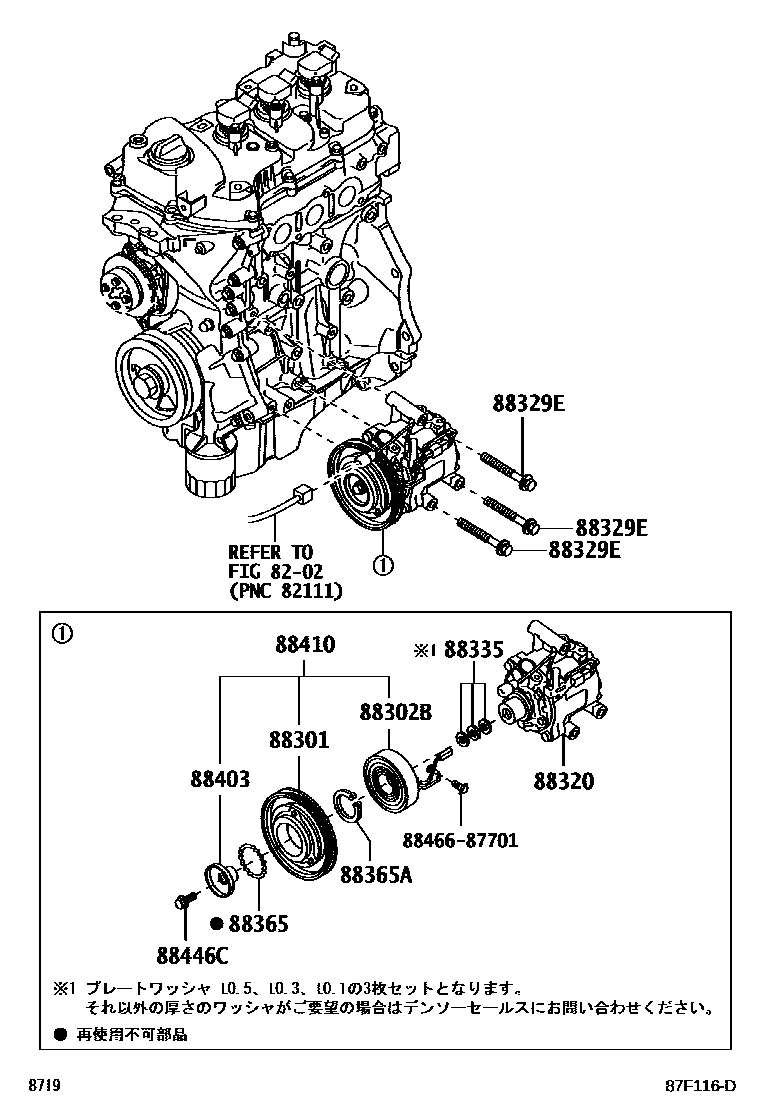 88329E

88329E

88329E

REFER TO
FIG 82-02
(PNC 82111)

①

①

88410

※1 88335

88302B

88301

88403

88320

88466-87701

88365A

● 88365

88446C

※1 プレートワッシャ t0.5、t0.3、t0.1の3枚セットとなります。
それ以外の厚さのワッシャがご要望の場合はデンソーセールスにお問い合わせください。

● 再使用不可部品

8719

87F116-D