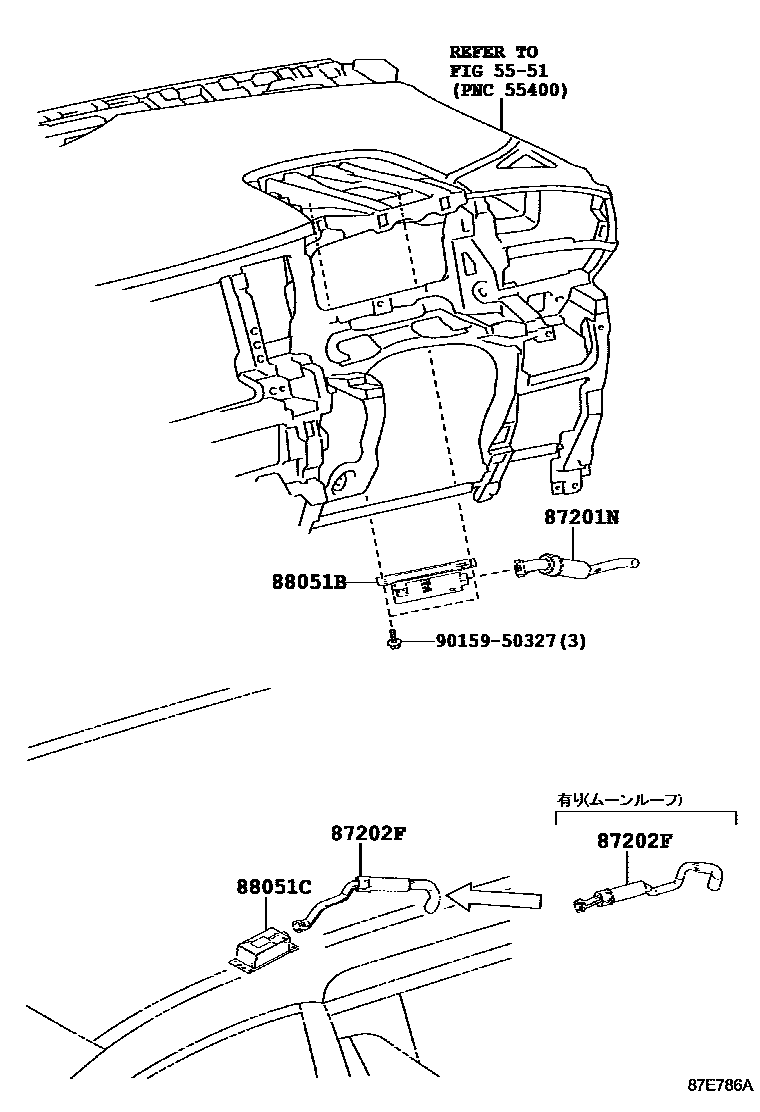 REFER TO
FIG 55-51
(PNC 55400)

87201N

88051B

90159-50327(3)

有り(ムーンルーフ)

87202F

87202F

88051C

87E786A