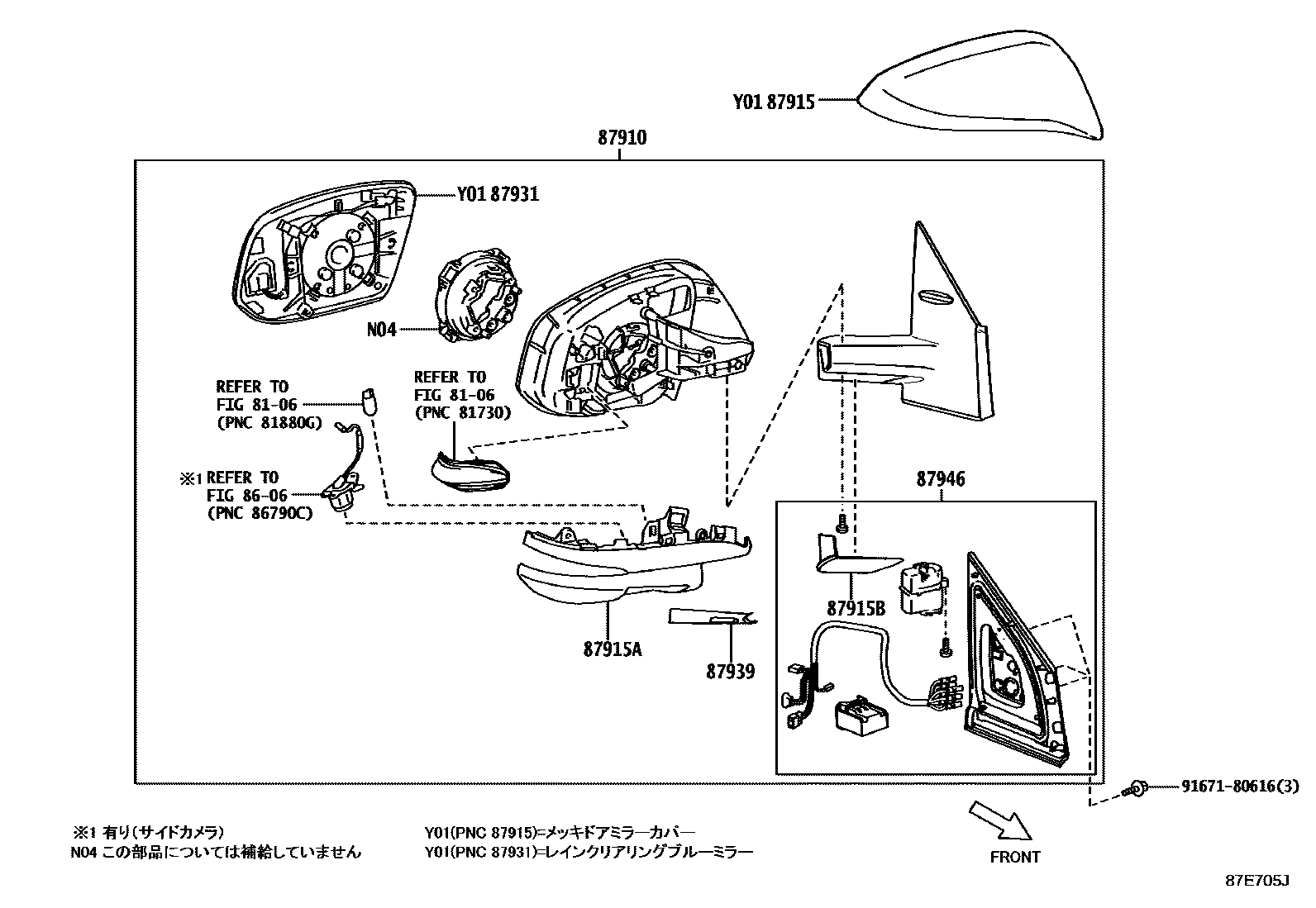 Y01 87915

87910

Y01 87931

N04

REFER TO
FIG 81-06
(PNC 81880G)

REFER TO
FIG 81-06
(PNC 81730)

※1 REFER TO
FIG 86-06
(PNC 86790C)

87946

87915B

87915A

87939

91671-80616(3)

※1 有り(サイドカメラ)
N04 この部品については補給していません

Y01(PNC 87915)=メッキドアミラーカバー
Y01(PNC 87931)=レインクリアリングブルーミラー

FRONT

87E705J