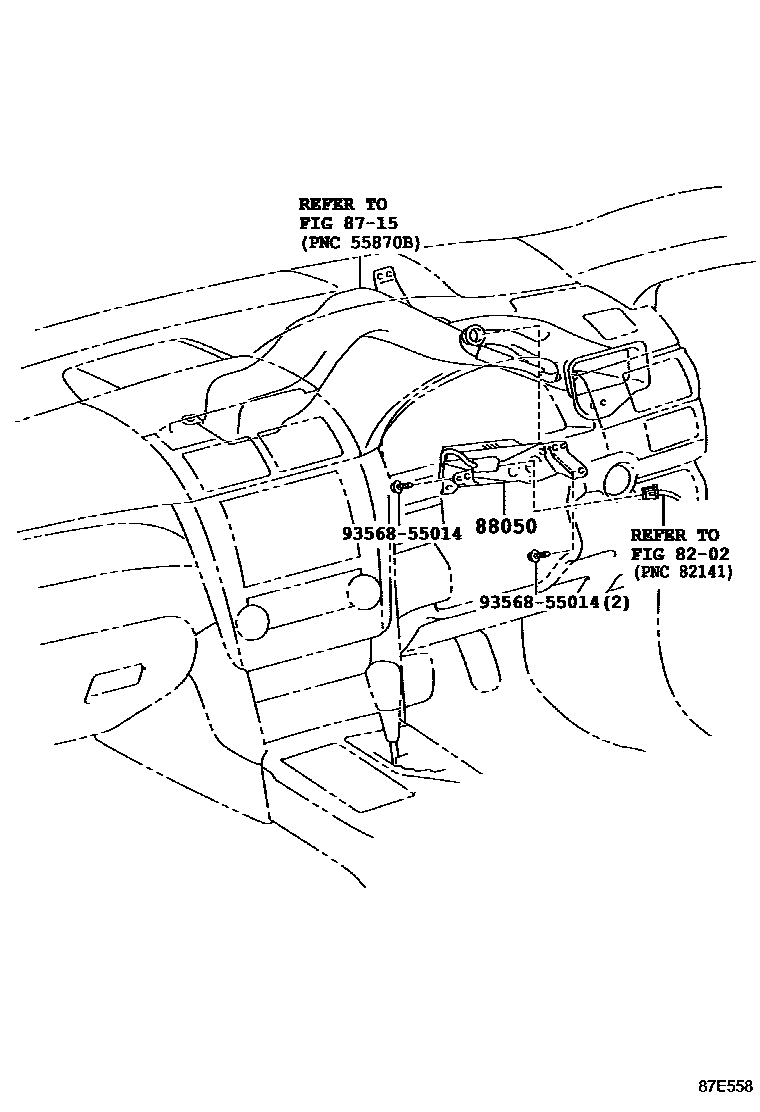 REFER TO
FIG 87-15
(PNC 55870B)

93568-55014

88050

REFER TO
FIG 82-02
(PNC 82141)

93568-55014(2)

87E558