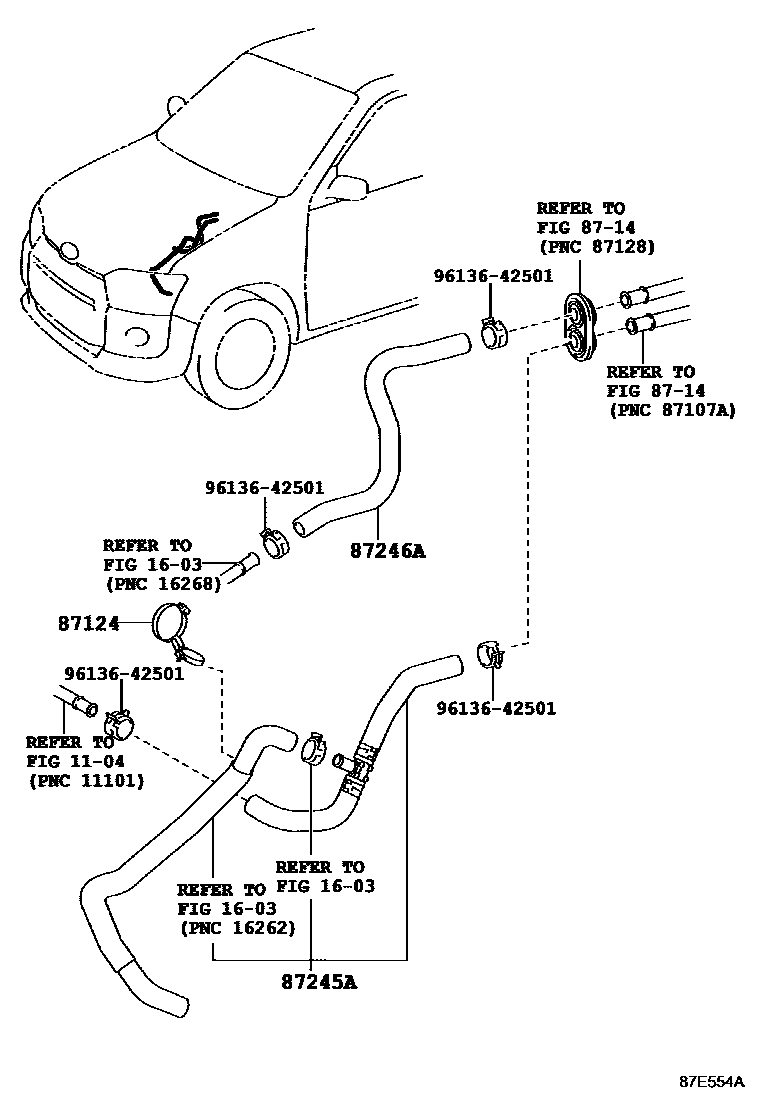 REFER TO
FIG 87-14
(PNC 87128)

96136-42501

REFER TO
FIG 87-14
(PNC 87107A)

96136-42501

REFER TO
FIG 16-03
(PNC 16268)

87246A

87124

96136-42501

REFER TO
FIG 11-04
(PNC 11101)

96136-42501

REFER TO
FIG 16-03

REFER TO
FIG 16-03
(PNC 16262)

87245A

87E554A