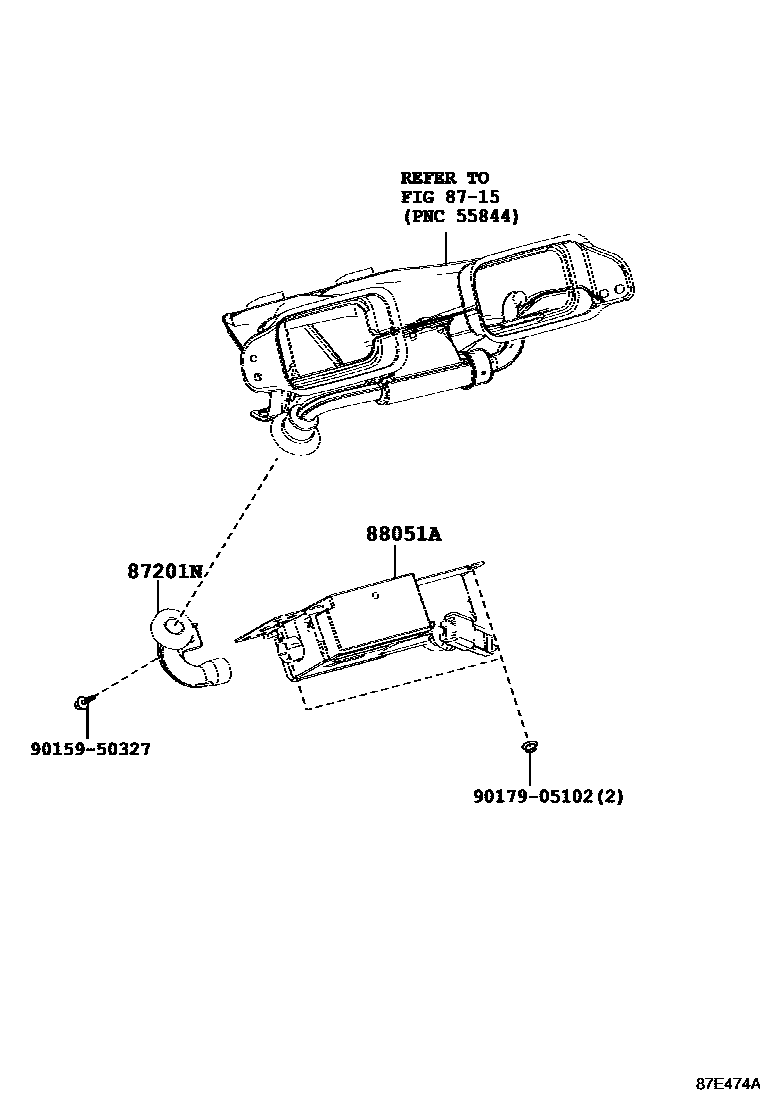 REFER TO
FIG 87-15
(PNC 55844)

88051A

87201N

90159-50327

90179-05102(2)

87E474A