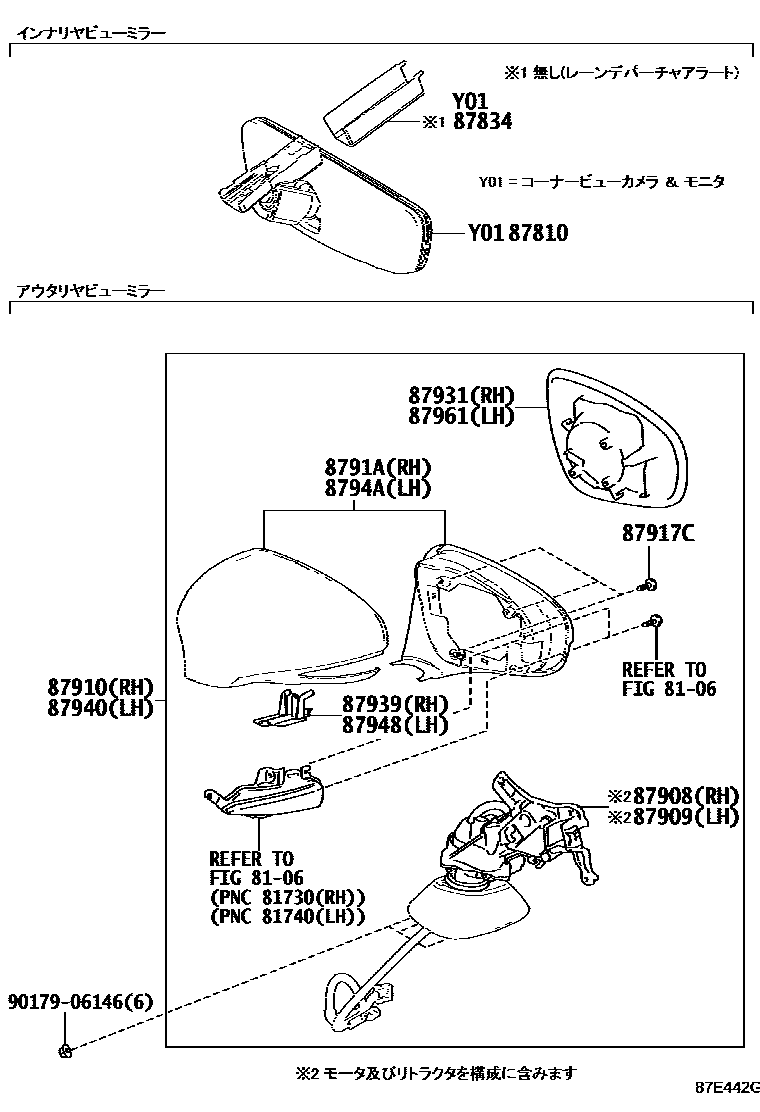 インナリヤビューミラー

※1 無し(レーンデパーチャアラート)

Y01
※1 87834

Y01 = コーナービューカメラ & モニタ

Y01 87810

アウタリヤビューミラー

87931(RH)
87961(LH)

8791A(RH)
8794A(LH)

87917C

REFER TO
FIG 81-06

87910(RH)
87940(LH)

87939(RH)
87948(LH)

※2 87908(RH)
※2 87909(LH)

REFER TO
FIG 81-06
(PNC 81730(RH))
(PNC 81740(LH))

90179-06146(6)

※2 モータ及びリトラクタを構成に含みます

87E442G