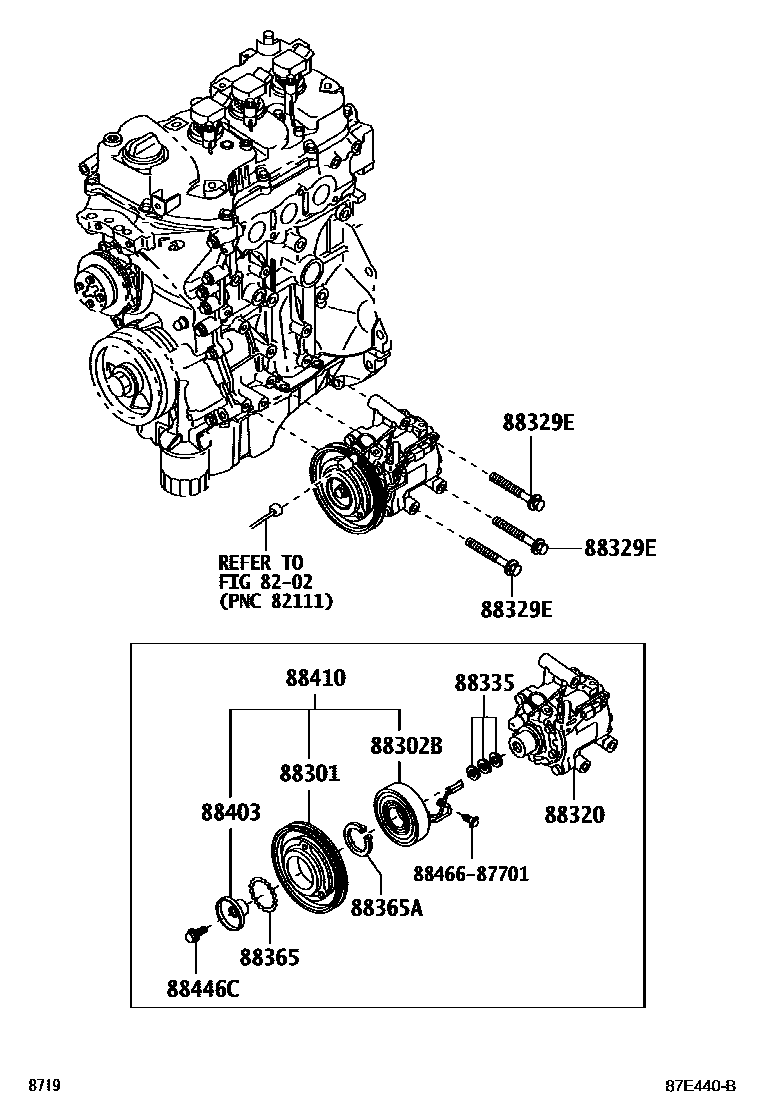 88329E
88329E
REFER TO
FIG 82-02
(PNC 82111)
88329E

88410
88335
88302B
88301
88403
88320
88466-87701
88365A
88365
88446C

8719
87E440-B