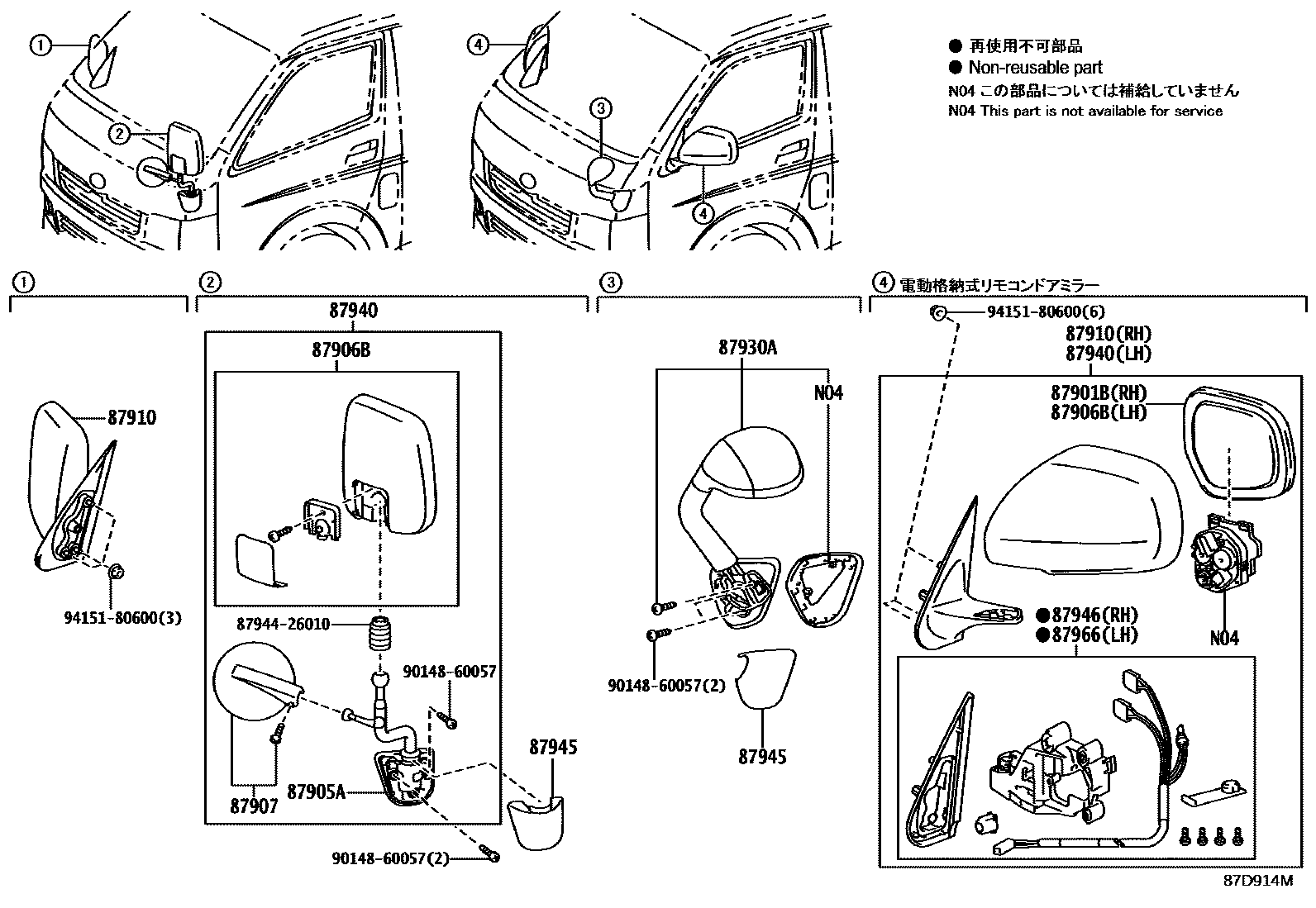 ① ② ④ ③ ④

● 再使用不可部品
● Non-reusable part
N04 この部品については補給していません
N04 This part is not available for service

①

87910

94151-80600(3)

②

87940

87906B

87944-26010

90148-60057

87907

87905A

87945

90148-60057(2)

③

87930A

N04

90148-60057(2)

87945

④ 電動格納式リモコンドアミラー

94151-80600(6)

87910(RH)
87940(LH)

87901B(RH)
87906B(LH)

●87946(RH)
●87966(LH)

N04

87D914M