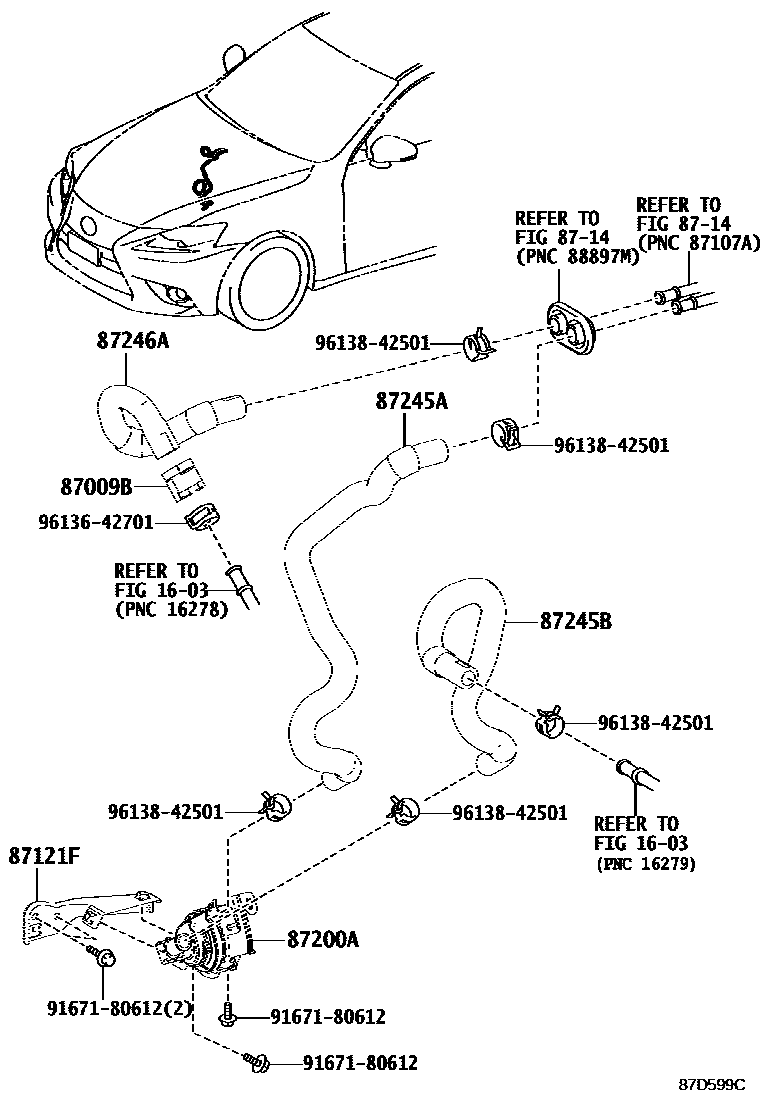 REFER TO
FIG 87-14
(PNC 88897M)

REFER TO
FIG 87-14
(PNC 87107A)

87246A

96138-42501

87245A

96138-42501

87009B

96136-42701

REFER TO
FIG 16-03
(PNC 16278)

87245B

96138-42501

96138-42501

96138-42501

REFER TO
FIG 16-03
(PNC 16279)

87121F

87200A

91671-80612(2)

91671-80612

91671-80612

87D599C