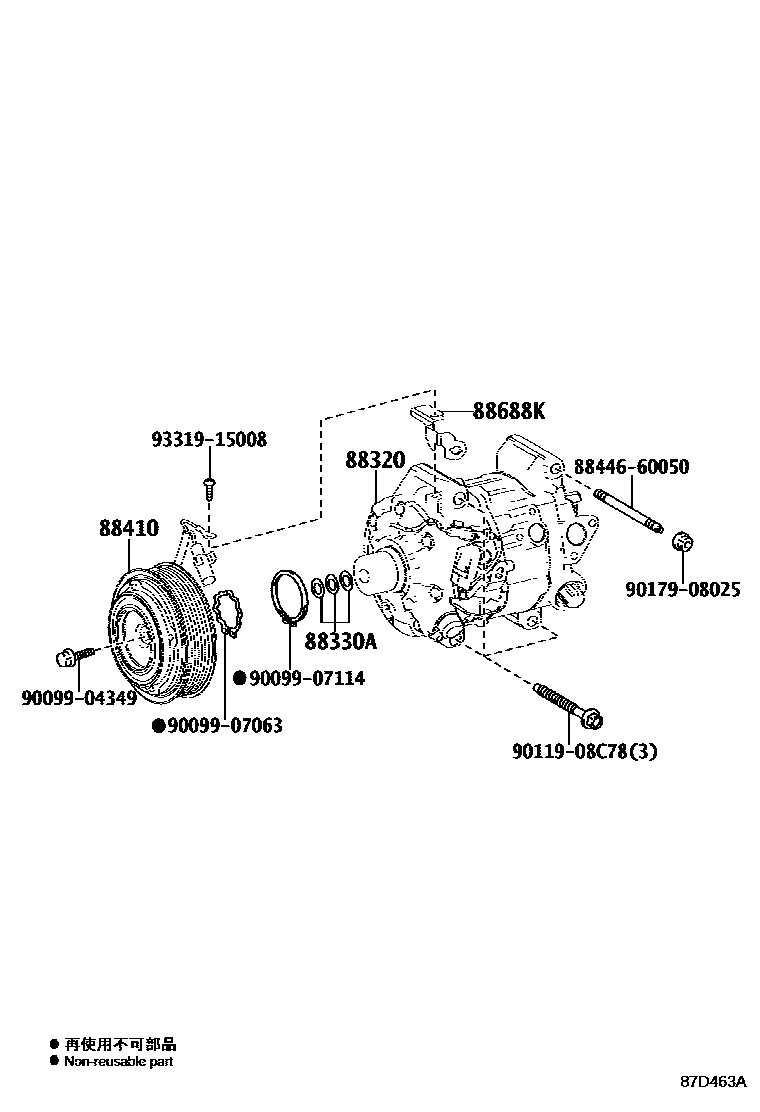 88688K

93319-15008

88320

88446-60050

88410

90179-08025

88330A

90099-04349

●90099-07114

●90099-07063

90119-08C78(3)

● 再使用不可部品
● Non-reusable part

87D463A