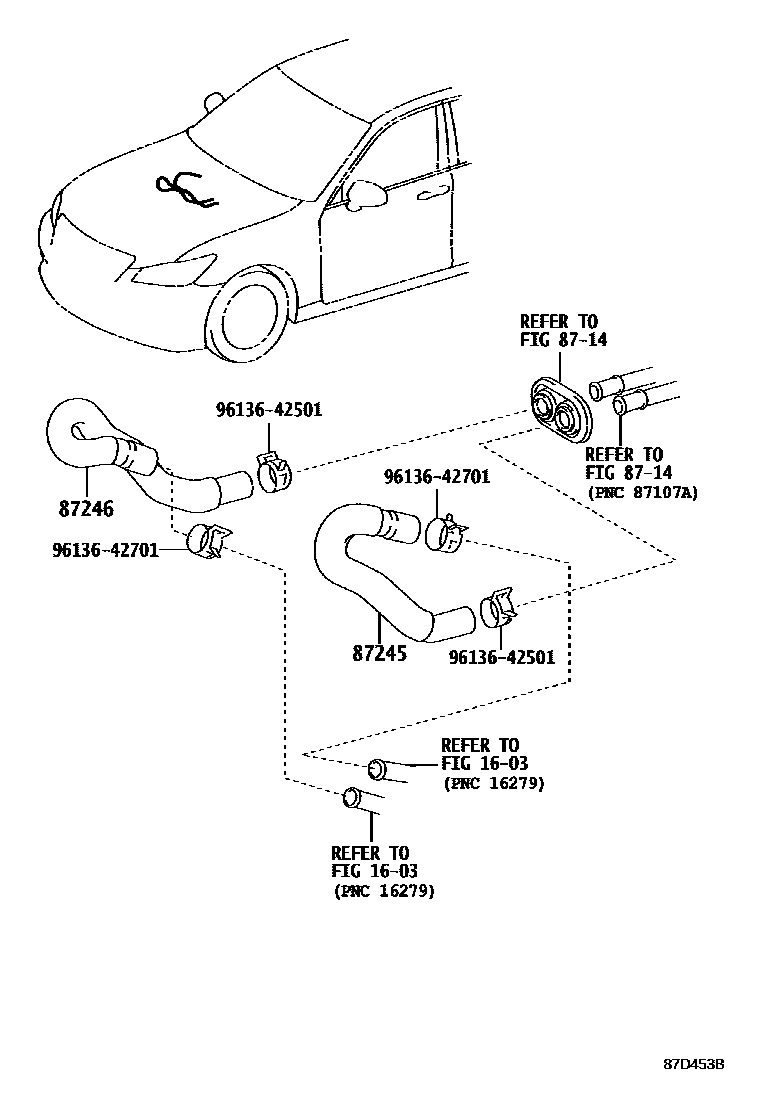 REFER TO
FIG 87-14

96136-42501

REFER TO
FIG 87-14
(PNC 87107A)

96136-42701

87246

96136-42701

87245

96136-42501

REFER TO
FIG 16-03
(PNC 16279)

REFER TO
FIG 16-03
(PNC 16279)

87D453B