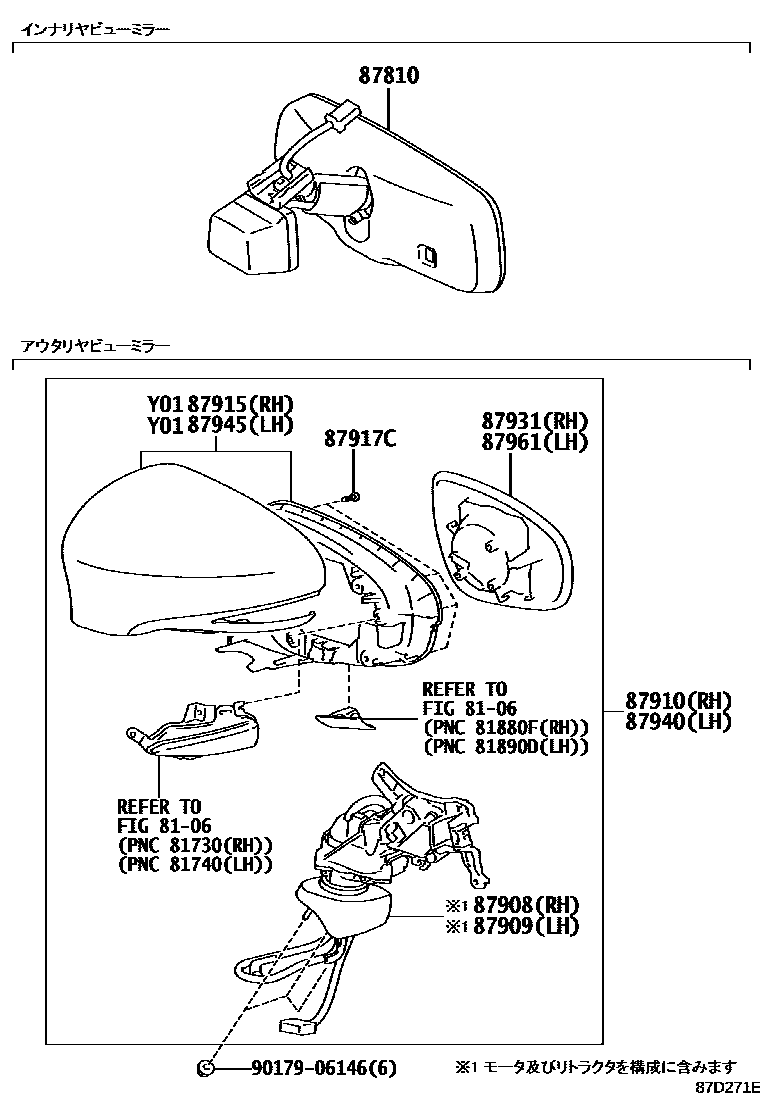 インナリヤビューミラー

87810

アウタリヤビューミラー

Y01 87915(RH)
Y01 87945(LH)

87917C

87931(RH)
87961(LH)

REFER TO
FIG 81-06
(PNC 81880F(RH))
(PNC 81890D(LH))

87910(RH)
87940(LH)

REFER TO
FIG 81-06
(PNC 81730(RH))
(PNC 81740(LH))

※1 87908(RH)
※1 87909(LH)

90179-06146(6)

※1 モータ及びリトラクタを構成に含みます

87D271E