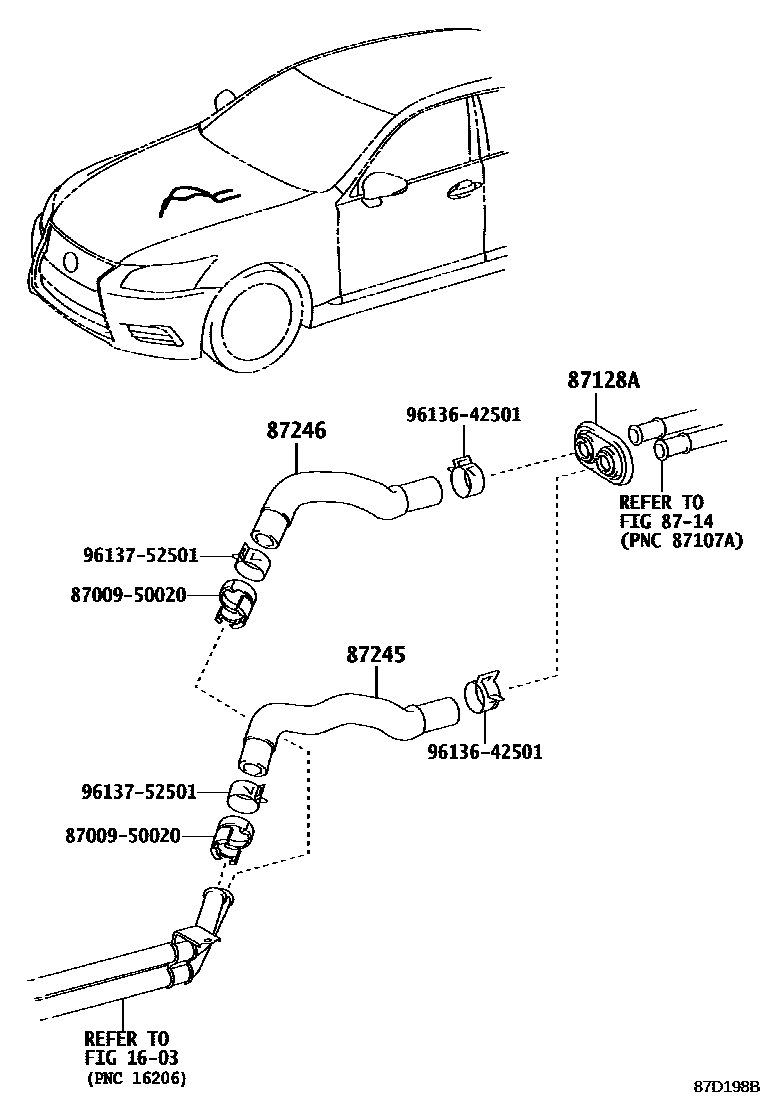 87128A

96136-42501

87246

REFER TO
FIG 87-14
(PNC 87107A)

96137-52501

87009-50020

87245

96136-42501

96137-52501

87009-50020

REFER TO
FIG 16-03
(PNC 16206)

87D198B