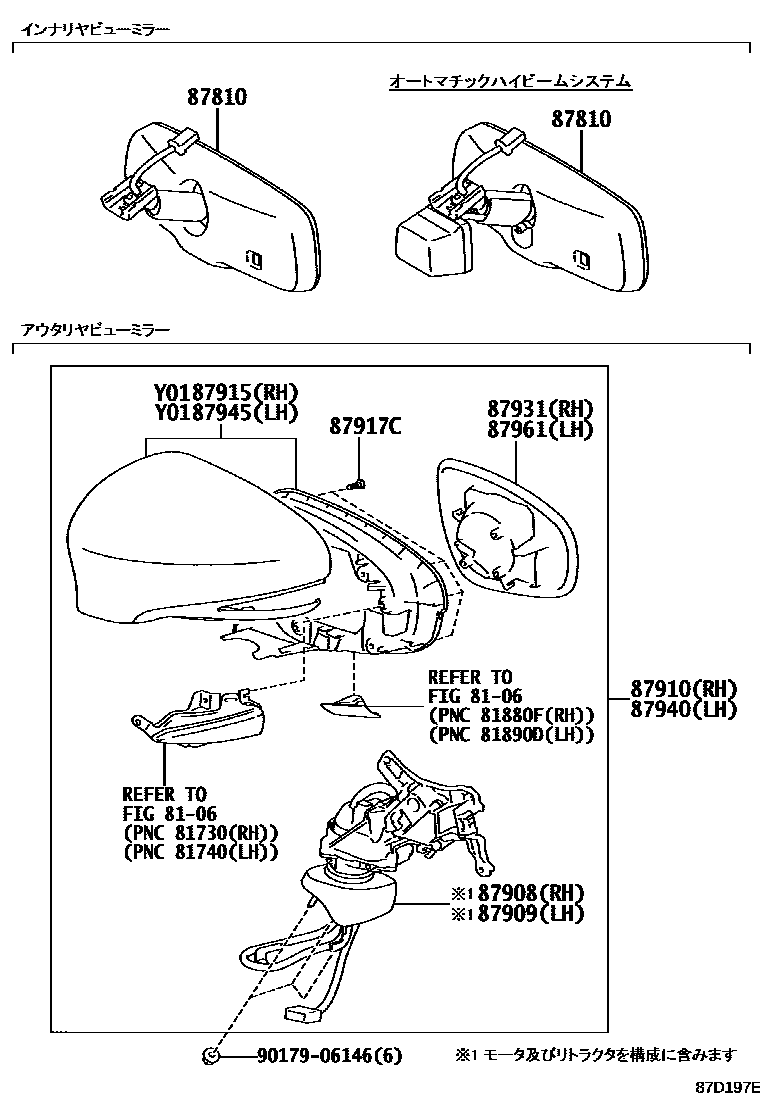 インナリヤビューミラー

87810

オートマチックハイビームシステム

87810

アウタリヤビューミラー

Y0187915(RH)
Y0187945(LH)

87917C

87931(RH)
87961(LH)

REFER TO
FIG 81-06
(PNC 81880F(RH))
(PNC 81890D(LH))

87910(RH)
87940(LH)

REFER TO
FIG 81-06
(PNC 81730(RH))
(PNC 81740(LH))

※1 87908(RH)
※1 87909(LH)

90179-06146(6)

※1 モータ及びリトラクタを構成に含みます

87D197E