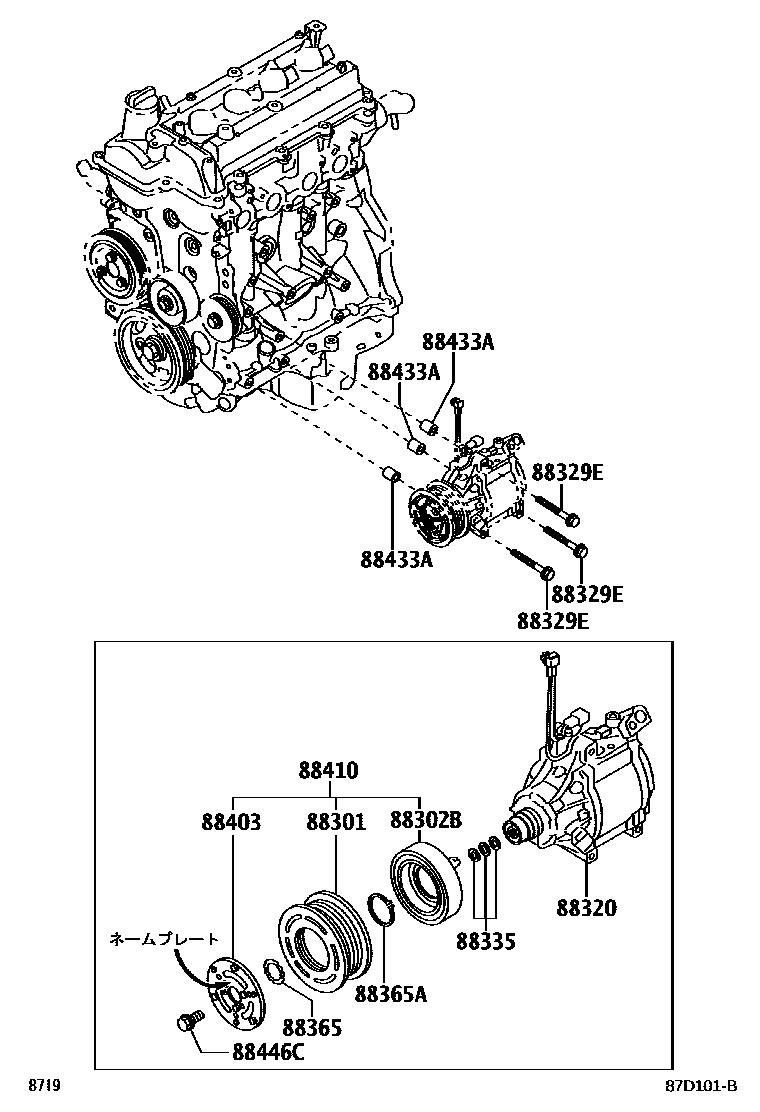 88433A
88433A
88329E
88433A
88329E
88329E
88410
88403
88301
88302B
88320
88335
ネームプレート
88365A
88365
88446C
8719
87D101-B