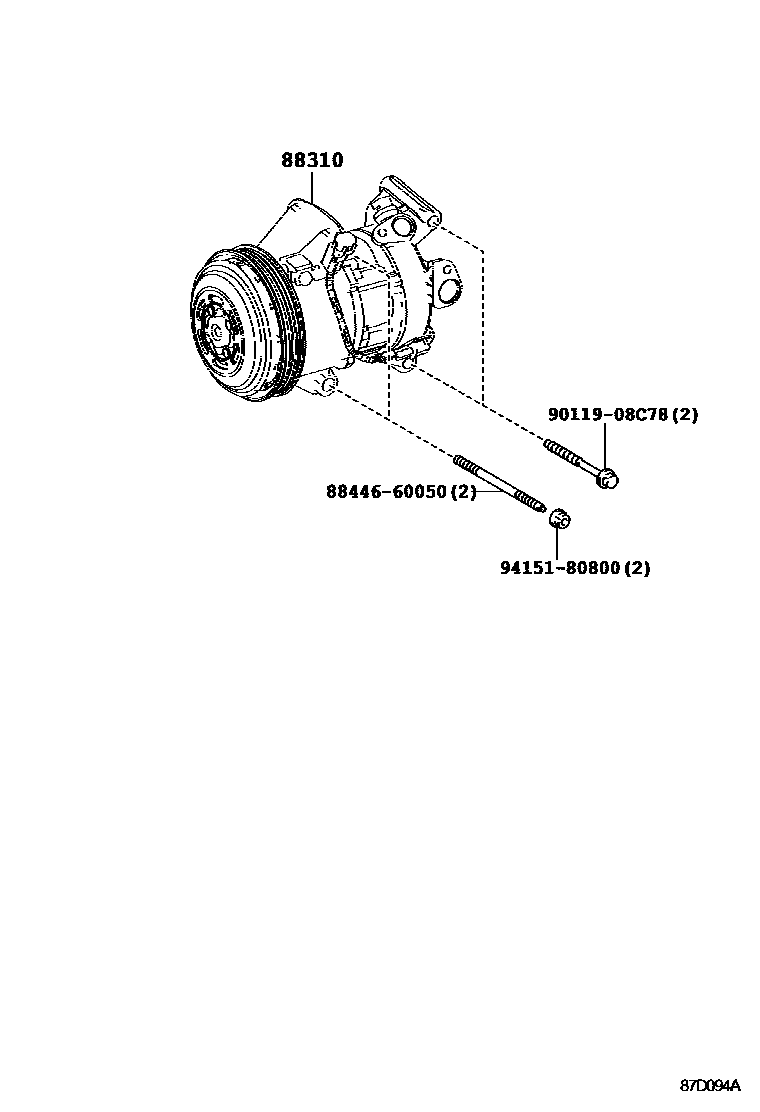 88310

90119-08C78 (2)

88446-60050 (2)

94151-80800 (2)

87D094A