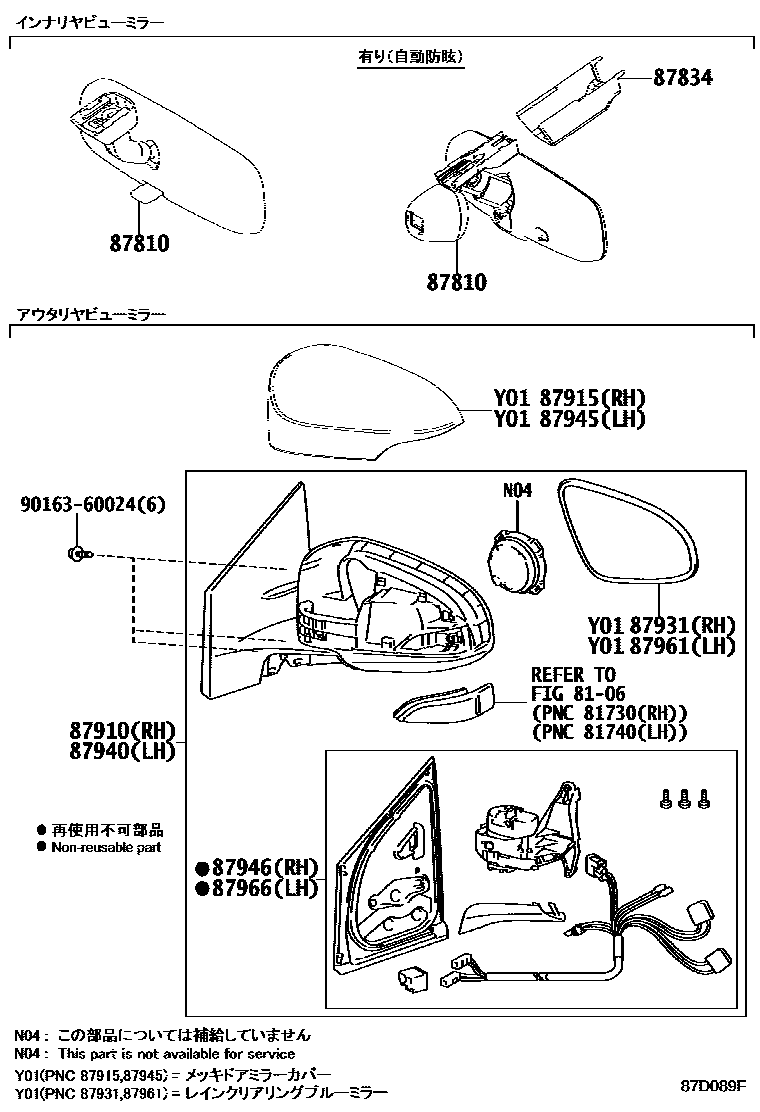 インナリヤビューミラー

有り(自動防眩)

87834

87810

87810

アウタリヤビューミラー

Y01 87915(RH)
Y01 87945(LH)

90163-60024(6)

N04

Y01 87931(RH)
Y01 87961(LH)

REFER TO
FIG 81-06
(PNC 81730(RH))
(PNC 81740(LH))

87910(RH)
87940(LH)

● 再使用不可部品
● Non-reusable part

●87946(RH)
●87966(LH)

N04 : この部品については補給していません
N04 : This part is not available for service
Y01(PNC 87915,87945) = メッキドアミラーカバー
Y01(PNC 87931,87961) = レインクリアリングブルーミラー

87D089F