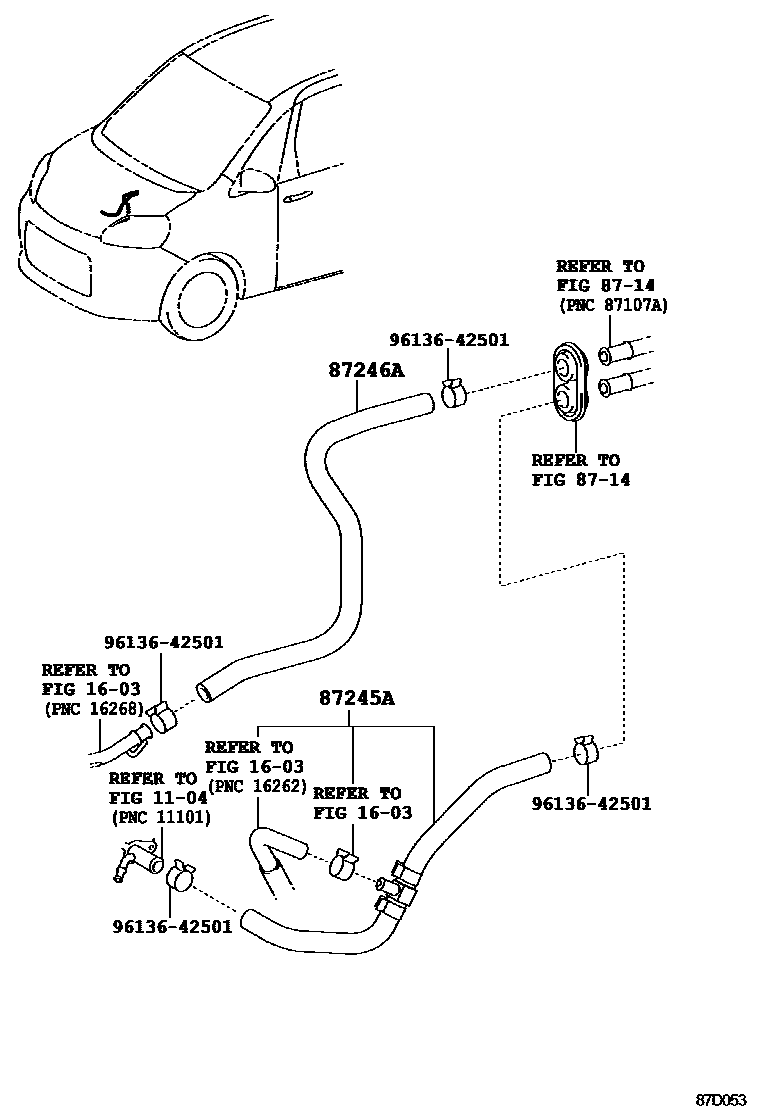 REFER TO
FIG 87-14
(PNC 87107A)

96136-42501

87246A

REFER TO
FIG 87-14

96136-42501

REFER TO
FIG 16-03
(PNC 16268)

87245A

REFER TO
FIG 16-03
(PNC 16262)

REFER TO
FIG 11-04
(PNC 11101)

REFER TO
FIG 16-03

96136-42501

96136-42501

87D053