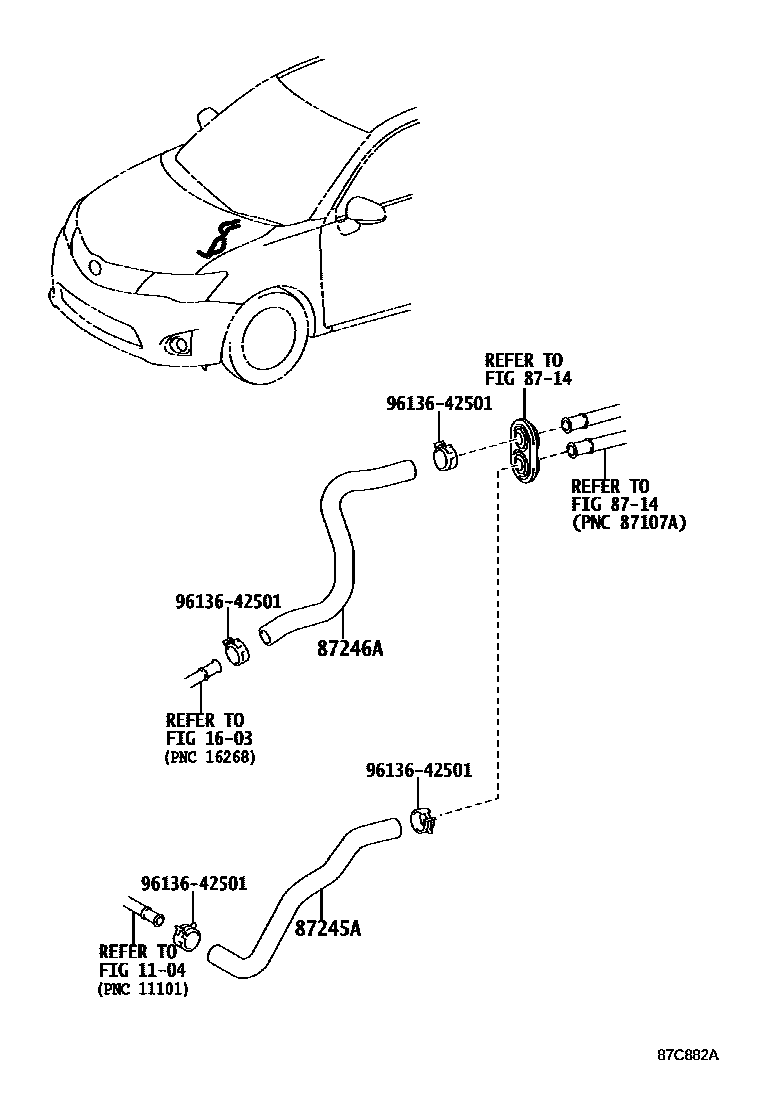 REFER TO
FIG 87-14

96136-42501

REFER TO
FIG 87-14
(PNC 87107A)

96136-42501

87246A

REFER TO
FIG 16-03
(PNC 16268)

96136-42501

96136-42501

87245A

REFER TO
FIG 11-04
(PNC 11101)

87C882A