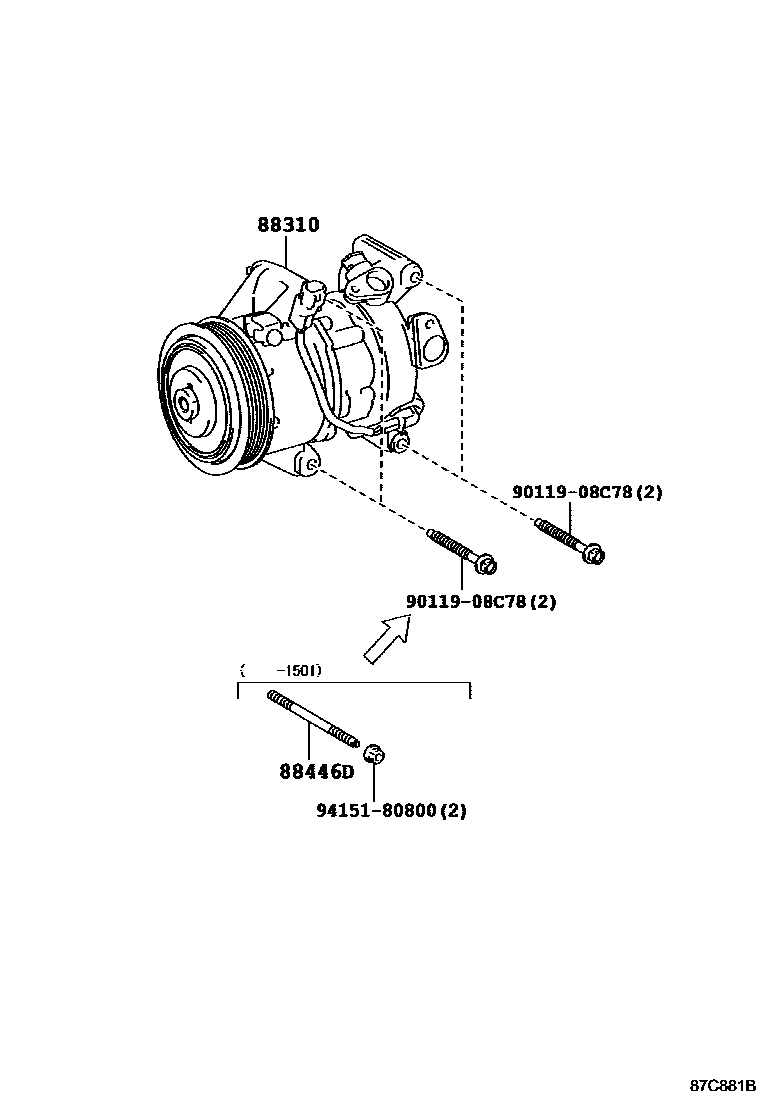 88310

90119-08C78(2)

90119-08C78(2)

( -1501)

88446D

94151-80800(2)

87C881B