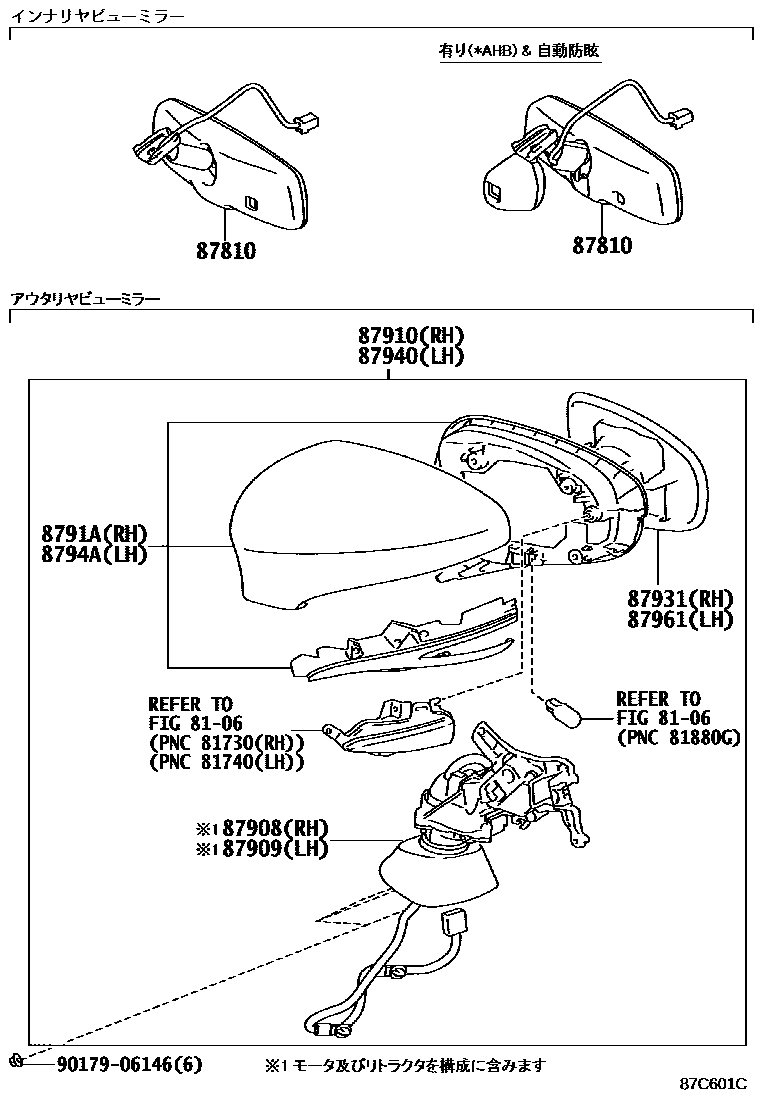 インナリヤビューミラー

有り(*AHB) & 自動防眩

87810

87810

アウタリヤビューミラー

87910(RH)
87940(LH)

8791A(RH)
8794A(LH)

87931(RH)
87961(LH)

REFER TO
FIG 81-06
(PNC 81730(RH))
(PNC 81740(LH))

REFER TO
FIG 81-06
(PNC 81880G)

※1 87908(RH)
※1 87909(LH)

90179-06146(6)

※1 モータ及びリトラクタを構成に含みます

87C601C