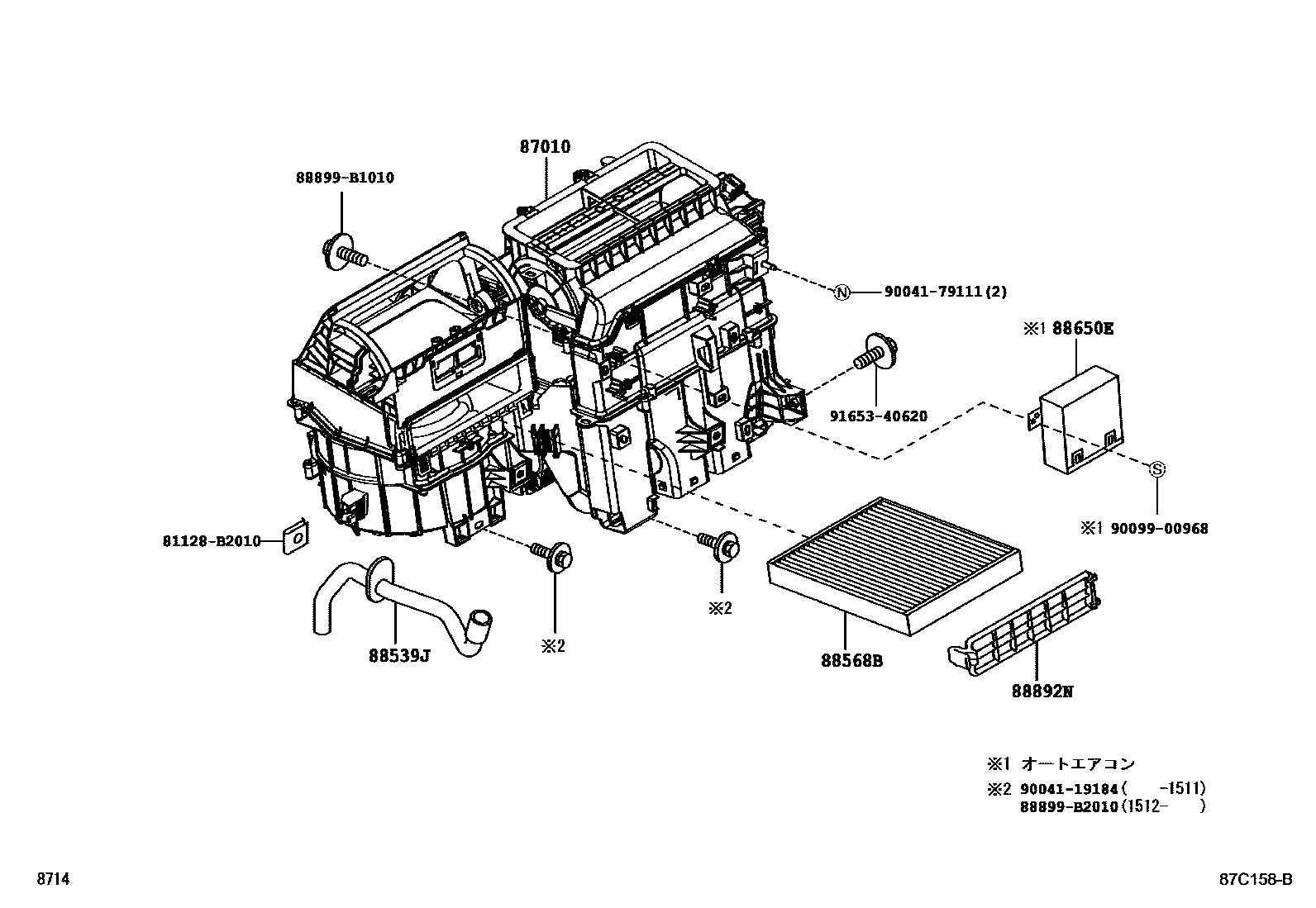 87010

88899-B1010

Ⓝ 90041-79111(2)

※1 88650E

91653-40620

Ⓢ

※1 90099-00968

81128-B2010

※2

※2

88539J

88568B

88892N

※1 オートエアコン

※2 90041-19184( -1511)
88899-B2010(1512- )

8714

87C158-B