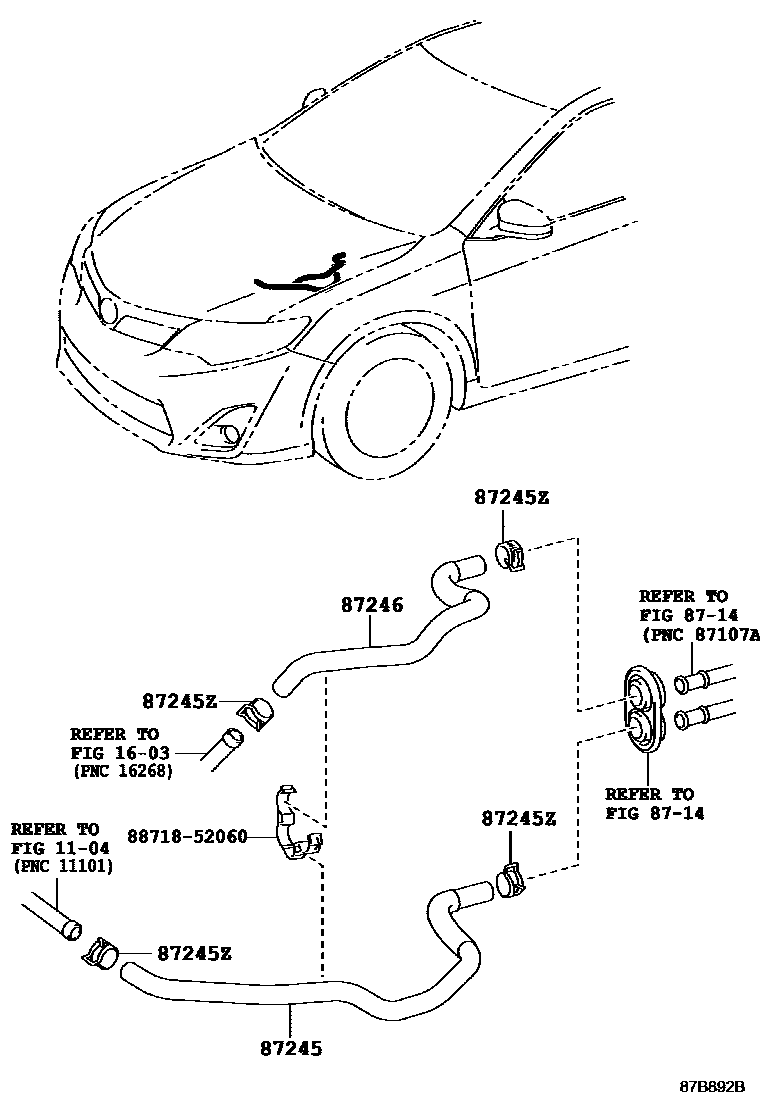 87245Z

87246

REFER TO
FIG 87-14
(PNC 87107A

87245Z

REFER TO
FIG 16-03
(PNC 16268)

REFER TO
FIG 87-14

REFER TO
FIG 11-04
(PNC 11101)

88718-52060

87245Z

87245Z

87245

87B892B