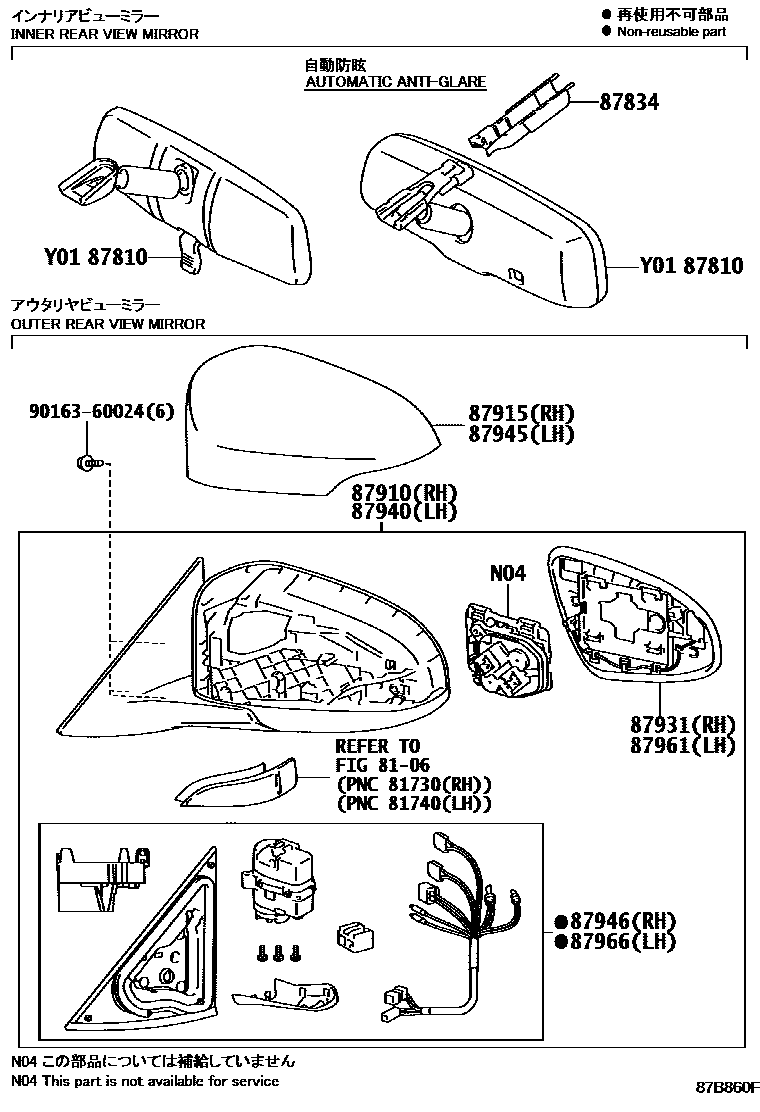 インナリアビューミラー
INNER REAR VIEW MIRROR

● 再使用不可部品
● Non-reusable part

自動防眩
AUTOMATIC ANTI-GLARE

87834

Y01 87810

Y01 87810

アウタリヤビューミラー
OUTER REAR VIEW MIRROR

90163-60024(6)

87915(RH)
87945(LH)

87910(RH)
87940(LH)

N04

87931(RH)
87961(LH)

REFER TO
FIG 81-06
(PNC 81730(RH))
(PNC 81740(LH))

●87946(RH)
●87966(LH)

N04 この部品については補給していません
N04 This part is not available for service

87B860F