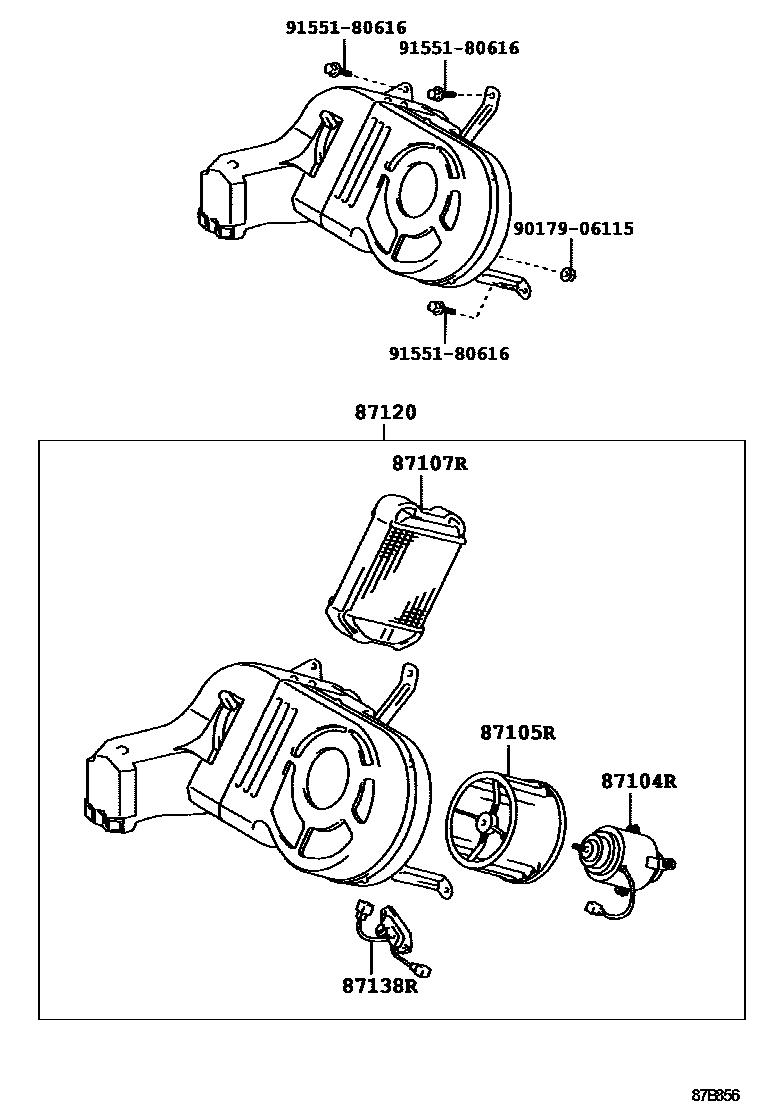 91551-80616
91551-80616
90179-06115
91551-80616
87120
87107R
87105R
87104R
87138R
87B856