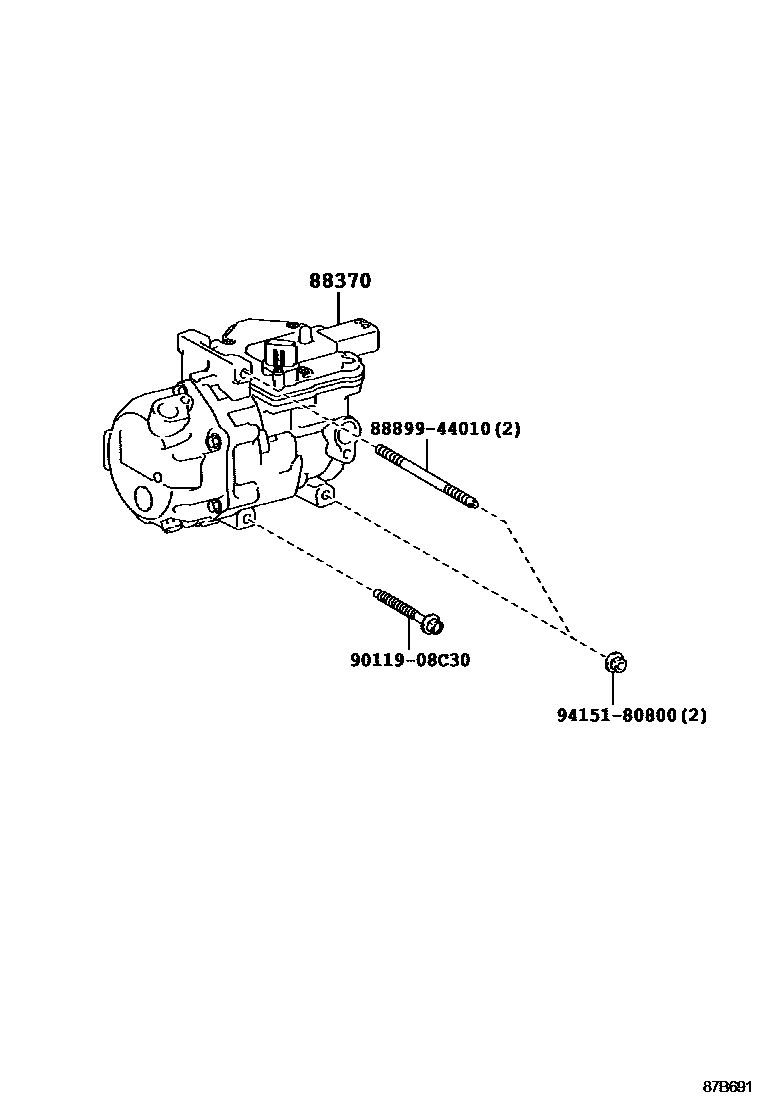 88370

88899-44010 (2)

90119-08C30

94151-80800 (2)

87B691