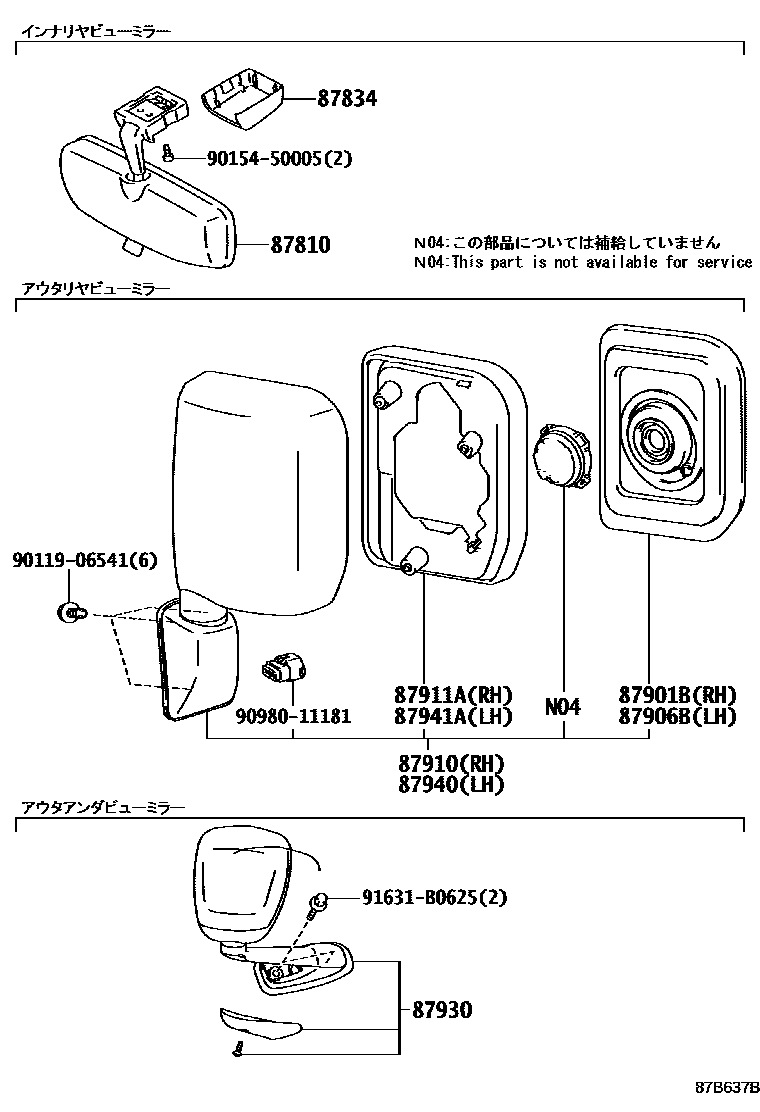 インナリヤビューミラー

87834

90154-50005(2)

87810

N04:この部品については補給していません
N04:This part is not available for service

アウタリヤビューミラー

90119-06541(6)

90980-11181

87911A(RH)
87941A(LH)

N04

87901B(RH)
87906B(LH)

87910(RH)
87940(LH)

アウタアンダビューミラー

91631-B0625(2)

87930

87B637B