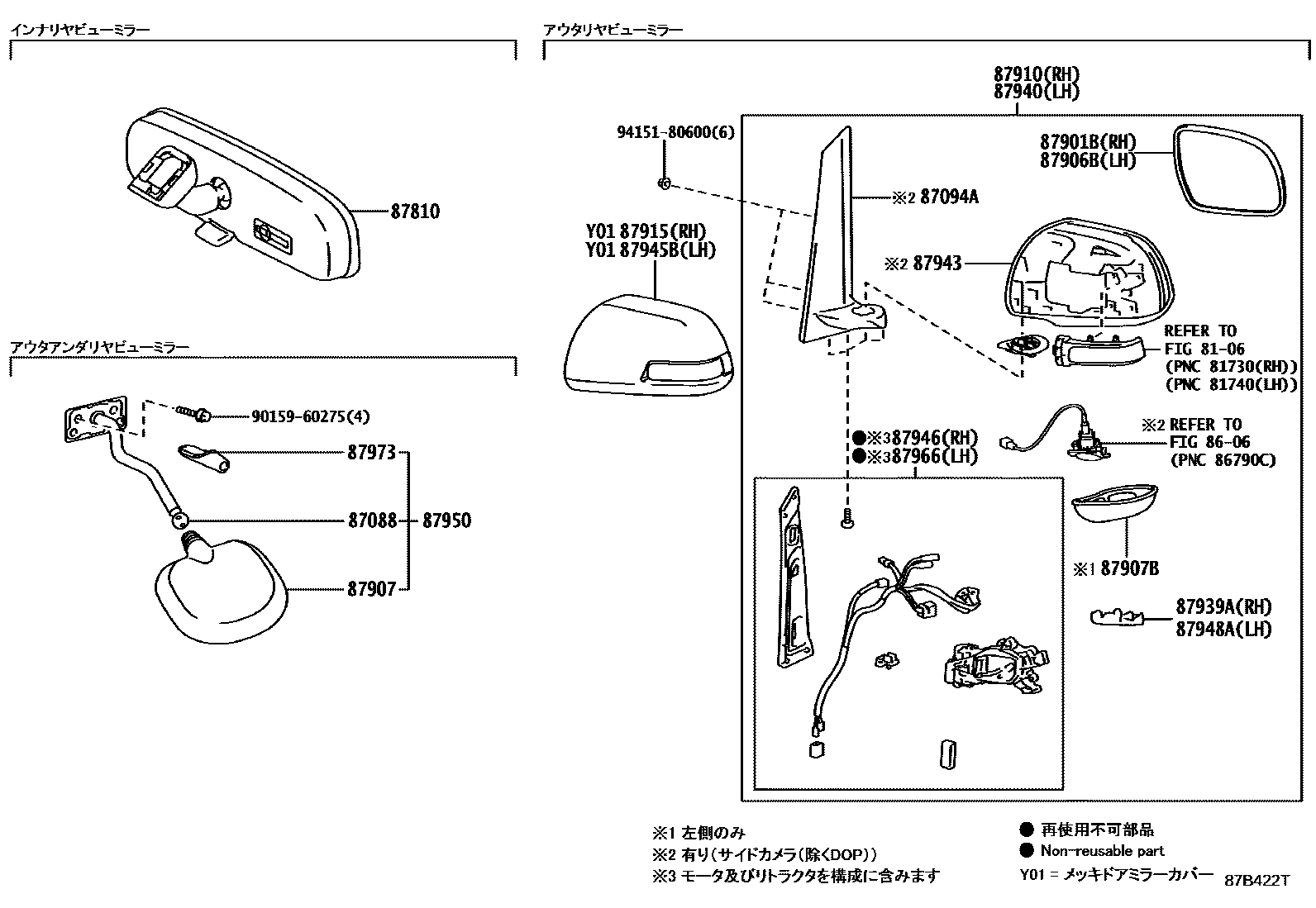 インナリヤビューミラー

87810

アウタアンダリヤビューミラー

90159-60275(4)
87973
87088
87950
87907

アウタリヤビューミラー

87910(RH)
87940(LH)

94151-80600(6)

87901B(RH)
87906B(LH)

※2 87094A

Y01 87915(RH)
Y01 87945B(LH)

※2 87943

REFER TO
FIG 81-06
(PNC 81730(RH))
(PNC 81740(LH))

●※3 87946(RH)
●※3 87966(LH)

※2 REFER TO
FIG 86-06
(PNC 86790C)

※1 87907B

87939A(RH)
87948A(LH)

※1 左側のみ
※2 有り(サイドカメラ(除くDOP))
※3 モータ及びリトラクタを構成に含みます

● 再使用不可部品
● Non-reusable part
Y01 = メッキドアミラーカバー

87B422T