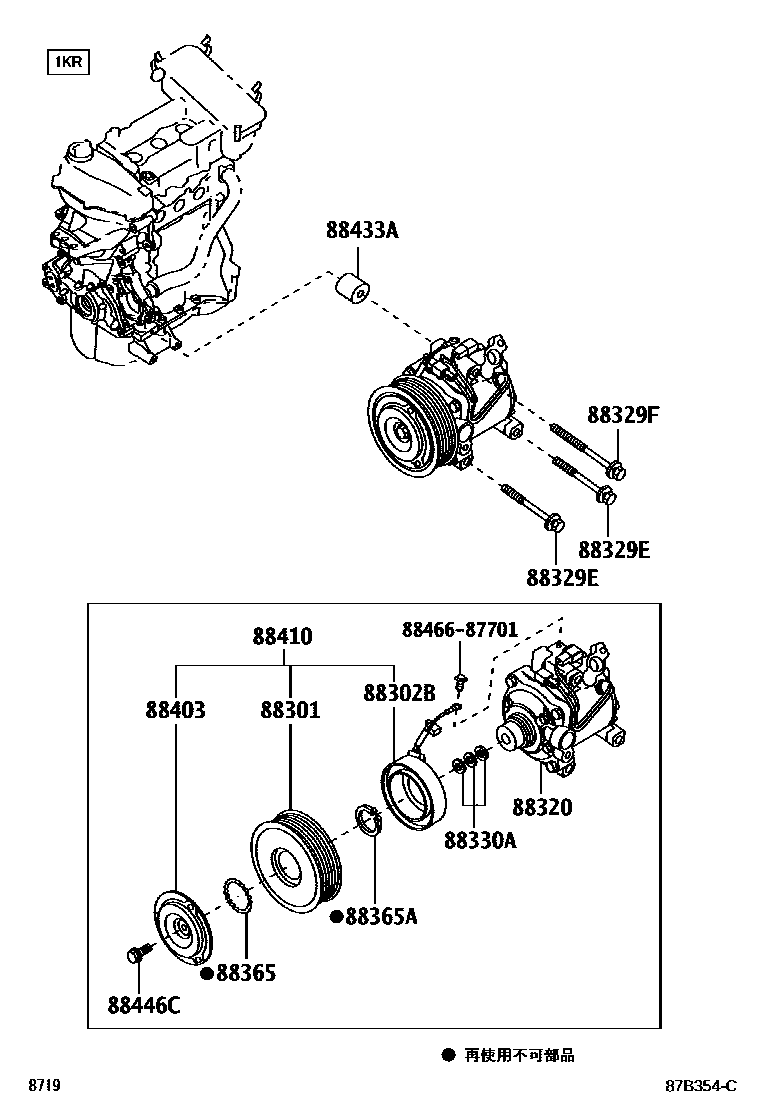 1KR

88433A

88329F

88329E

88329E

88410

88466-87701

88403

88301

88302B

88320

88330A

●88365A

●88365

88446C

● 再使用不可部品

8719

87B354-C