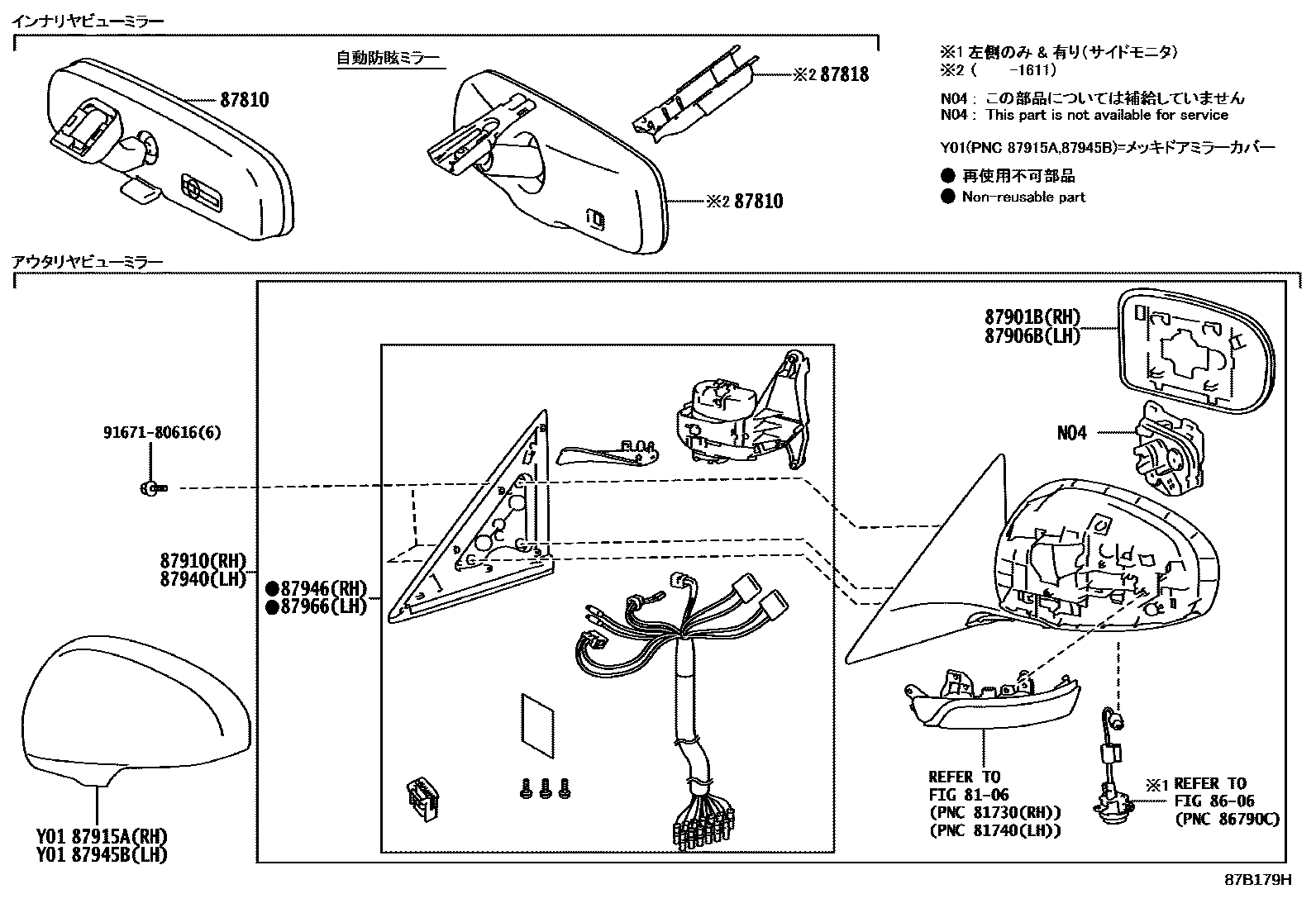 インナリヤビューミラー

自動防眩ミラー

87810

※2 87818

※2 87810

※1 左側のみ & 有り(サイドモニタ)
※2 (　　-1611)

N04 : この部品については補給していません
N04 : This part is not available for service

Y01(PNC 87915A,87945B)=メッキドアミラーカバー

● 再使用不可部品
● Non-reusable part

アウタリヤビューミラー

87901B(RH)
87906B(LH)

N04

91671-80616(6)

87910(RH)
87940(LH)

●87946(RH)
●87966(LH)

Y01 87915A(RH)
Y01 87945B(LH)

REFER TO
FIG 81-06
(PNC 81730(RH))
(PNC 81740(LH))

※1 REFER TO
FIG 86-06
(PNC 86790C)

87B179H