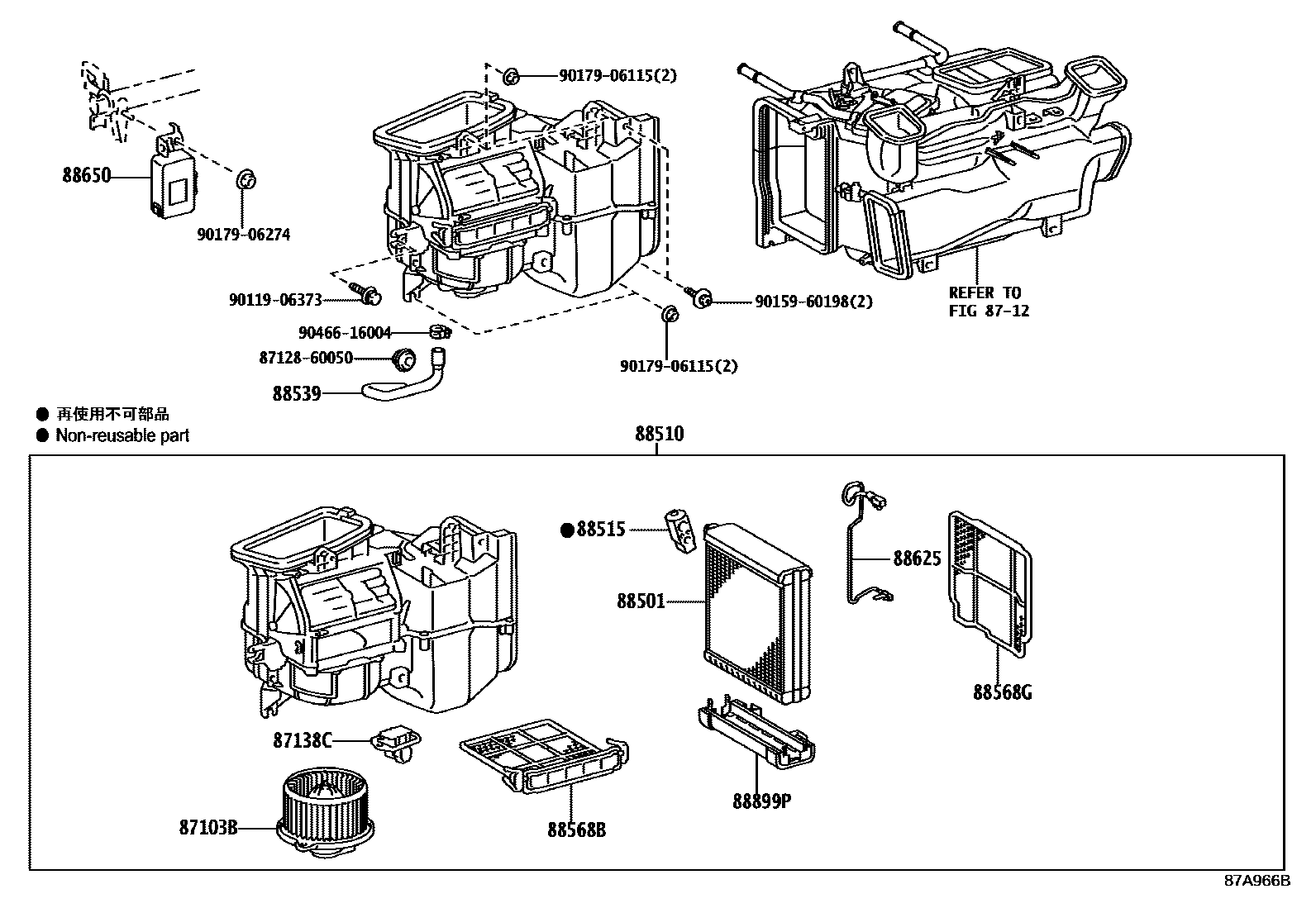 90179-06115(2)
88650
90179-06274
90119-06373
90466-16004
87128-60050
88539
90159-60198(2)
90179-06115(2)
REFER TO
FIG 87-12
● 再使用不可部品
● Non-reusable part
88510
●88515
88501
88625
88568G
87138C
87103B
88568B
88899P
87A966B