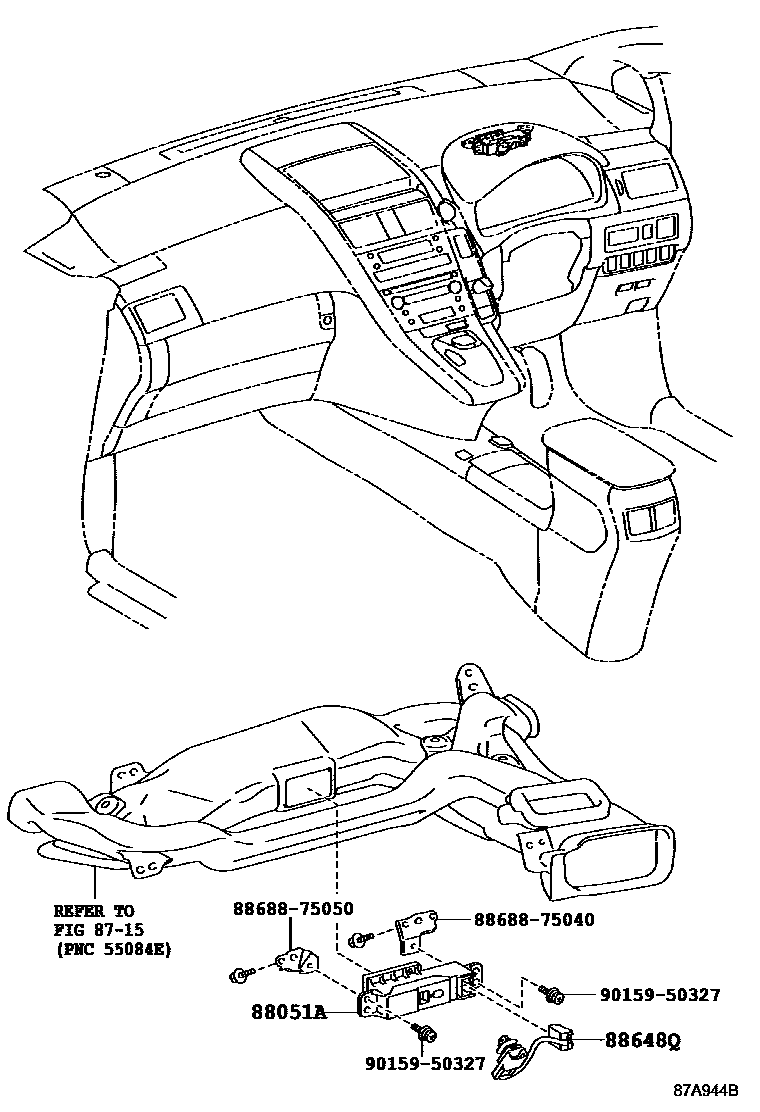 REFER TO
FIG 87-15
(PNC 55084E)

88688-75050

88688-75040

88051A

90159-50327

90159-50327

88648Q

87A944B