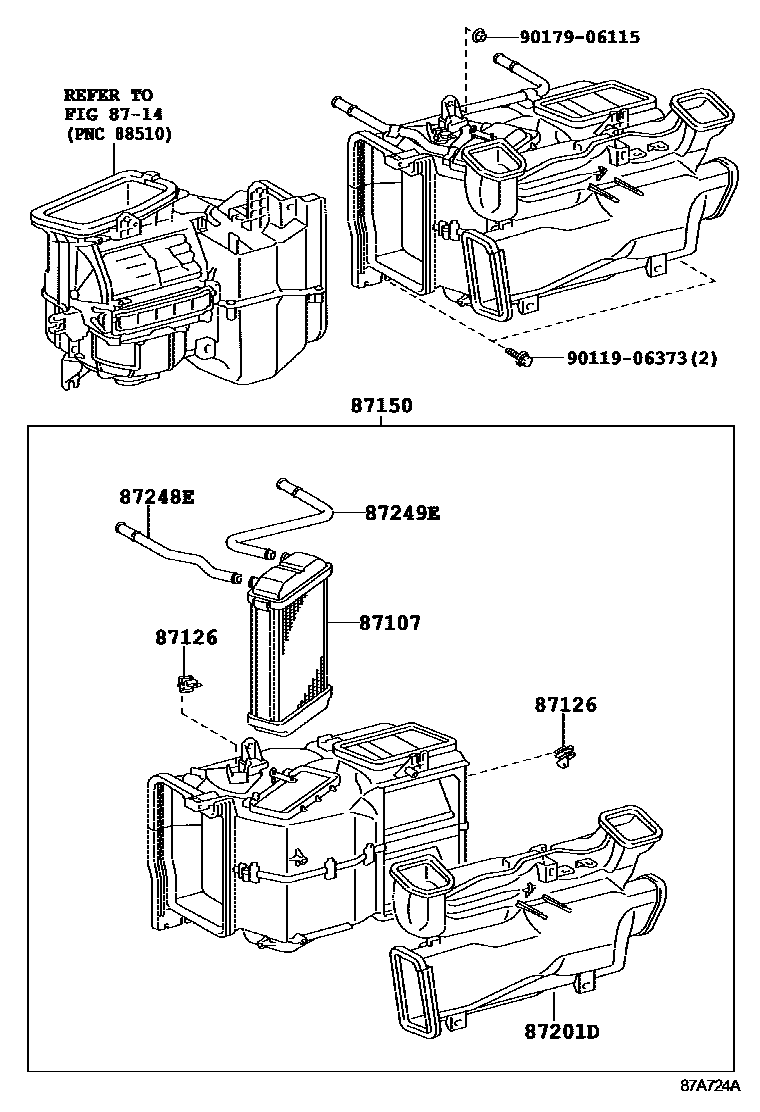 REFER TO
FIG 87-14
(PNC 88510)

90179-06115

90119-06373(2)

87150

87248E

87249E

87107

87126

87126

87201D

87A724A