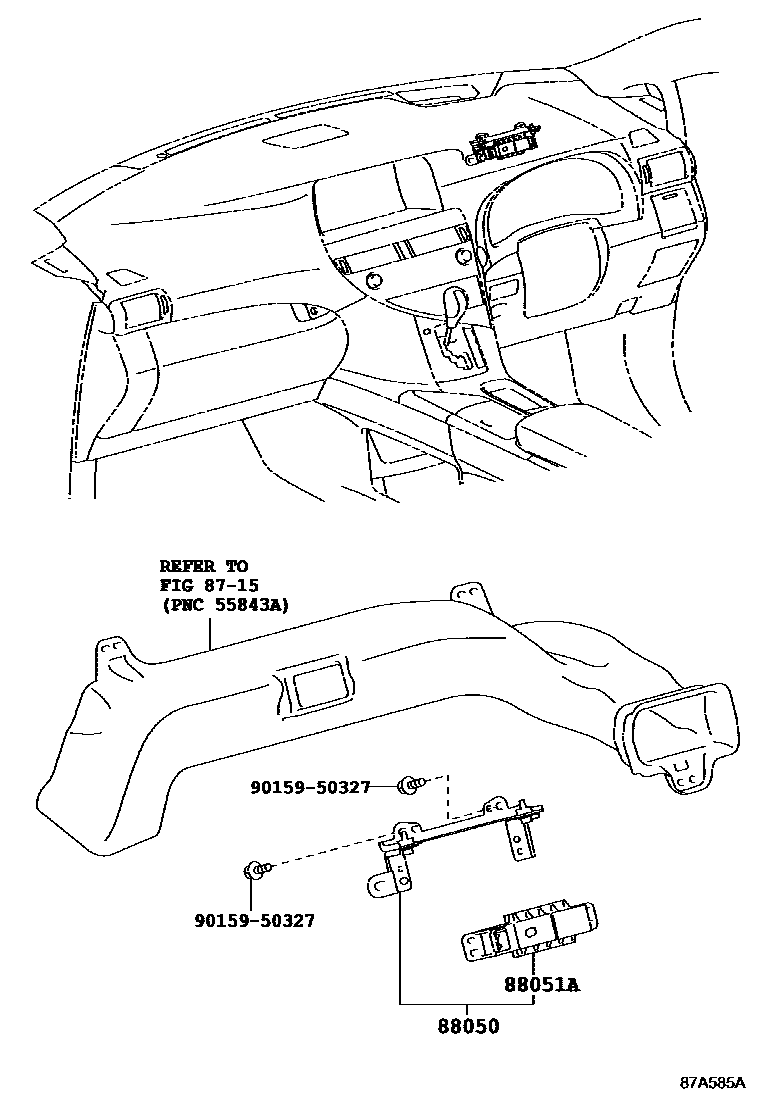 REFER TO
FIG 87-15
(PNC 55843A)

90159-50327

90159-50327

88051A

88050

87A585A