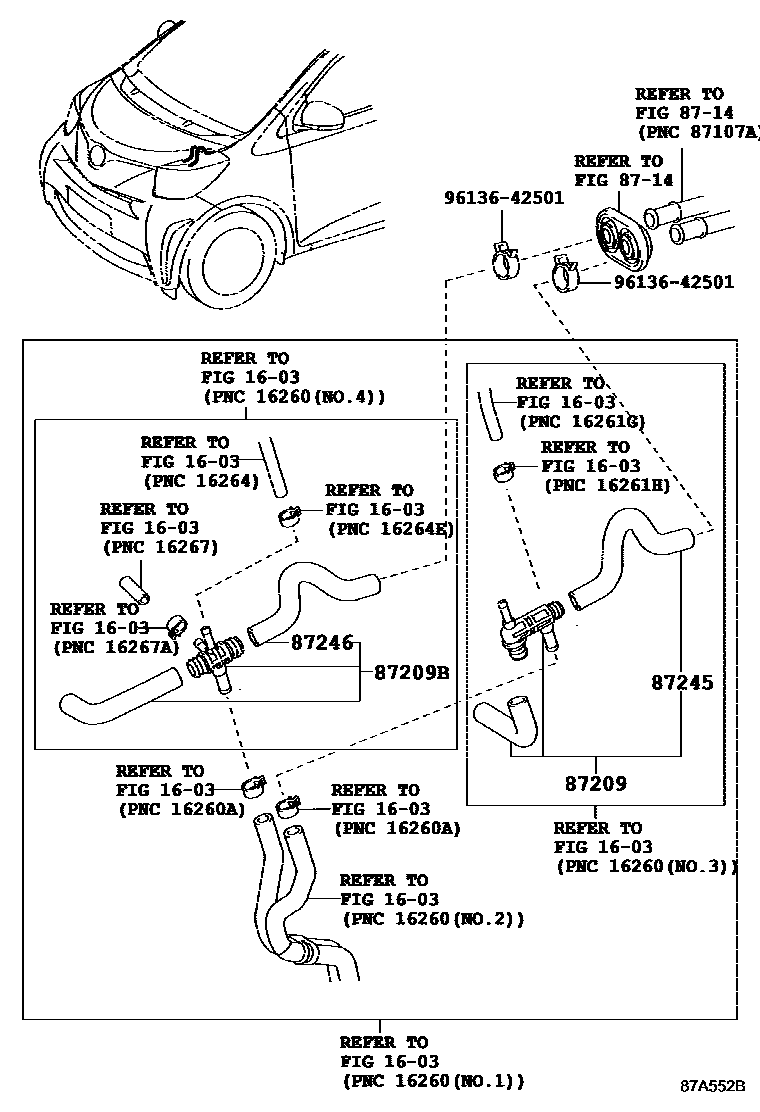 REFER TO
FIG 87-14
(PNC 87107A)

REFER TO
FIG 87-14

96136-42501

96136-42501

REFER TO
FIG 16-03
(PNC 16260(NO.4))

REFER TO
FIG 16-03
(PNC 16264)

REFER TO
FIG 16-03
(PNC 16264E)

REFER TO
FIG 16-03
(PNC 16267)

REFER TO
FIG 16-03
(PNC 16267A)

87246

87209B

REFER TO
FIG 16-03
(PNC 16261G)

REFER TO
FIG 16-03
(PNC 16261H)

87245

87209

REFER TO
FIG 16-03
(PNC 16260A)

REFER TO
FIG 16-03
(PNC 16260A)

REFER TO
FIG 16-03
(PNC 16260(NO.3))

REFER TO
FIG 16-03
(PNC 16260(NO.2))

REFER TO
FIG 16-03
(PNC 16260(NO.1))

87A552B