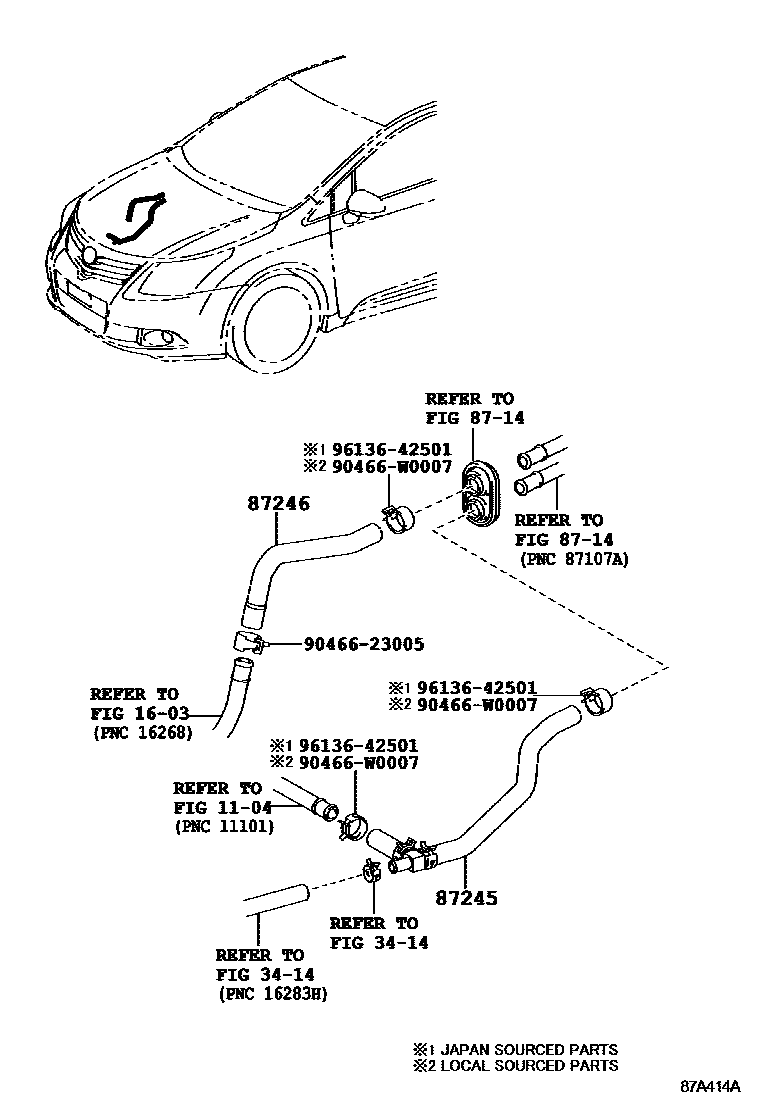 REFER TO
FIG 87-14

※1 96136-42501
※2 90466-W0007

87246

REFER TO
FIG 87-14
(PNC 87107A)

90466-23005

REFER TO
FIG 16-03
(PNC 16268)

※1 96136-42501
※2 90466-W0007

※1 96136-42501
※2 90466-W0007

REFER TO
FIG 11-04
(PNC 11101)

87245

REFER TO
FIG 34-14

REFER TO
FIG 34-14
(PNC 16283H)

※1 JAPAN SOURCED PARTS
※2 LOCAL SOURCED PARTS

87A414A