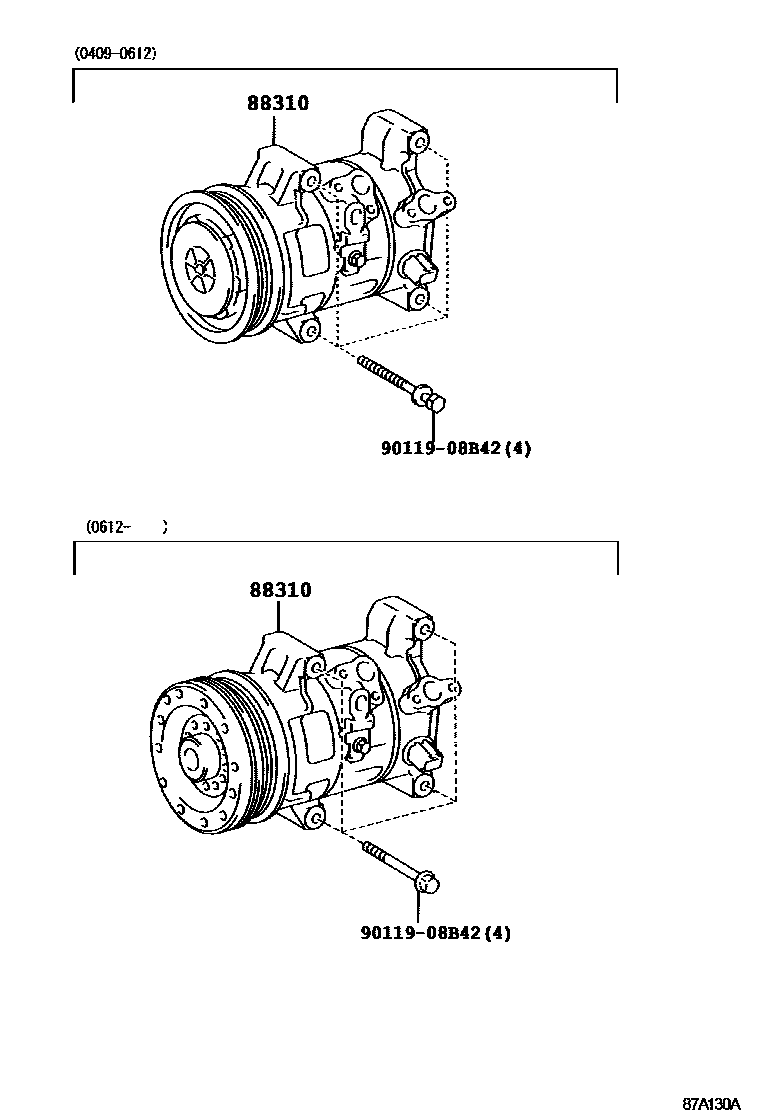 (0409-0612)

88310

90119-08B42(4)

(0612- )

88310

90119-08B42(4)

87A130A