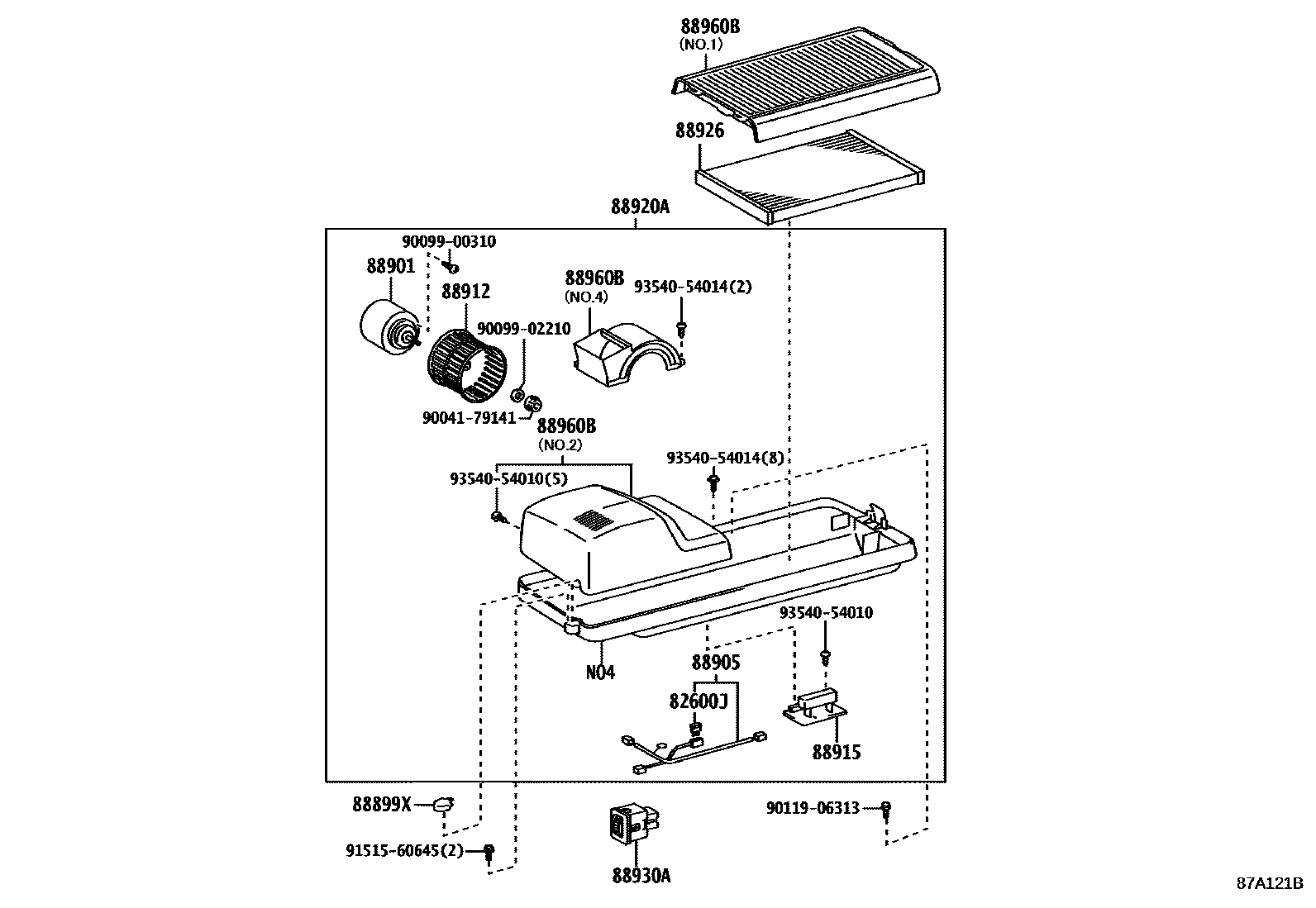 88960B
(NO.1)
88926
88920A
90099-00310
88901
88912
88960B
(NO.4)
93540-54014(2)
90099-02210
90041-79141
88960B
(NO.2)
93540-54014(8)
93540-54010(5)
93540-54010
N04
88905
82600J
88915
88899X
90119-06313
91515-60645(2)
88930A
87A121B