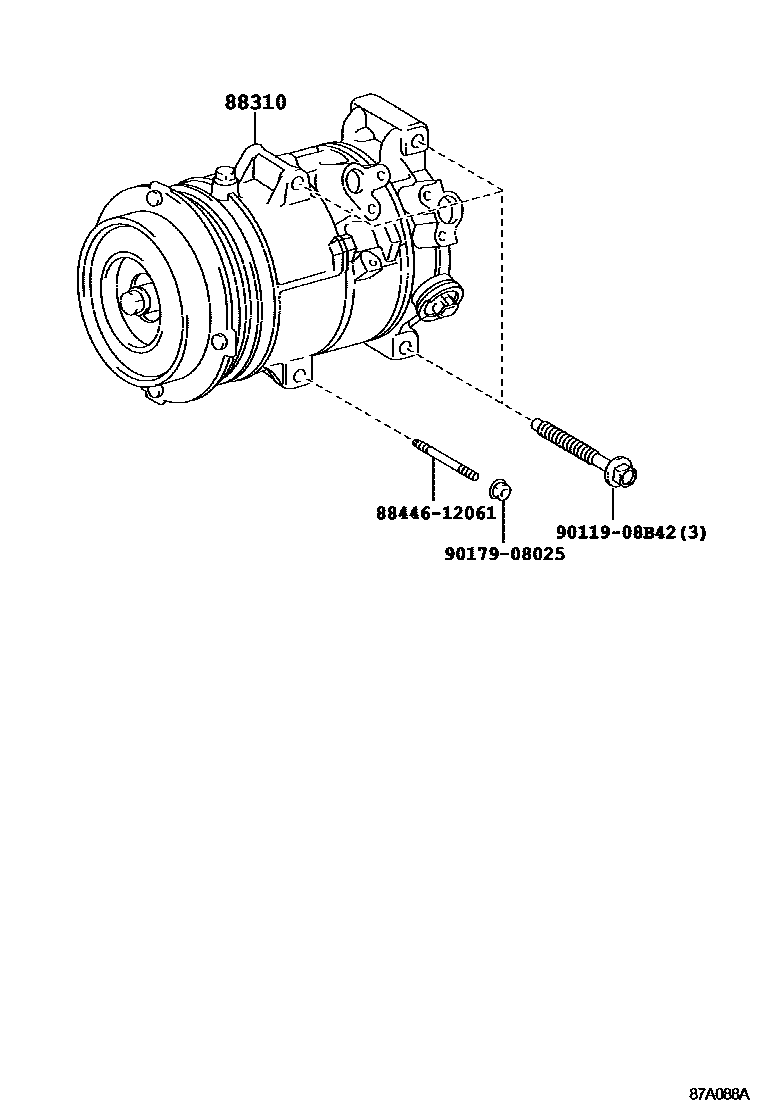 88310

88446-12061

90179-08025

90119-08B42(3)

87A088A