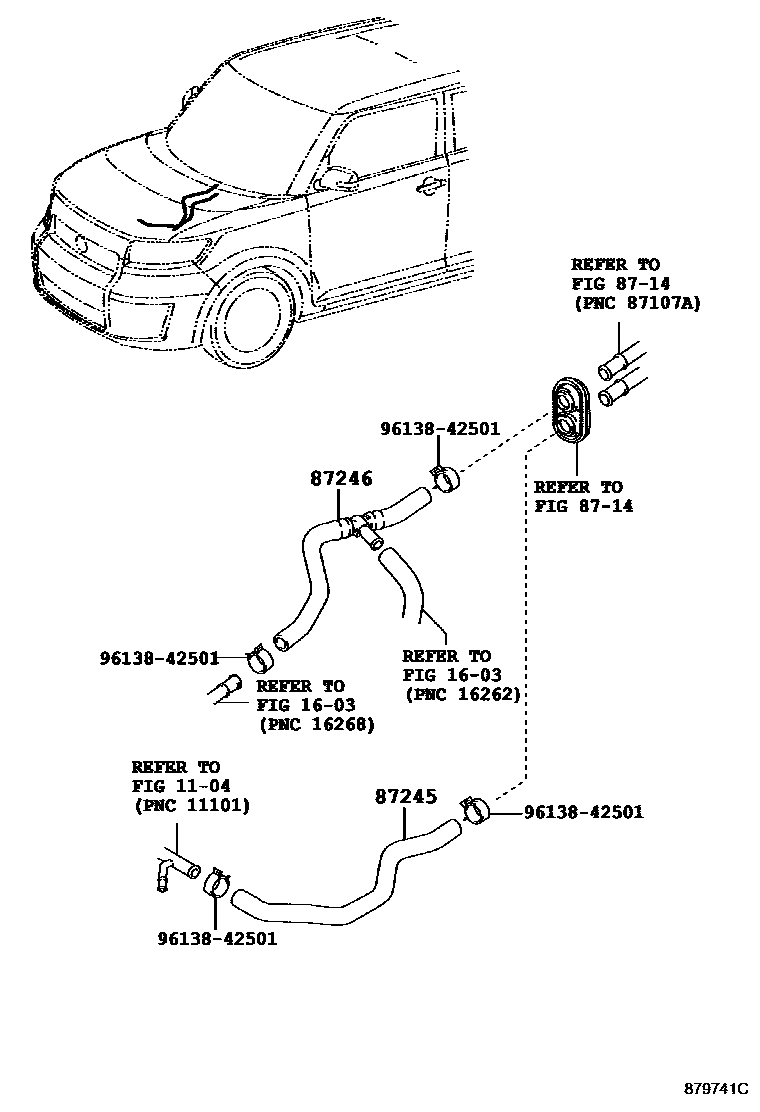 REFER TO
FIG 87-14
(PNC 87107A)

96138-42501

87246

REFER TO
FIG 87-14

96138-42501

REFER TO
FIG 16-03
(PNC 16262)

REFER TO
FIG 16-03
(PNC 16268)

REFER TO
FIG 11-04
(PNC 11101)

87245

96138-42501

96138-42501

879741C