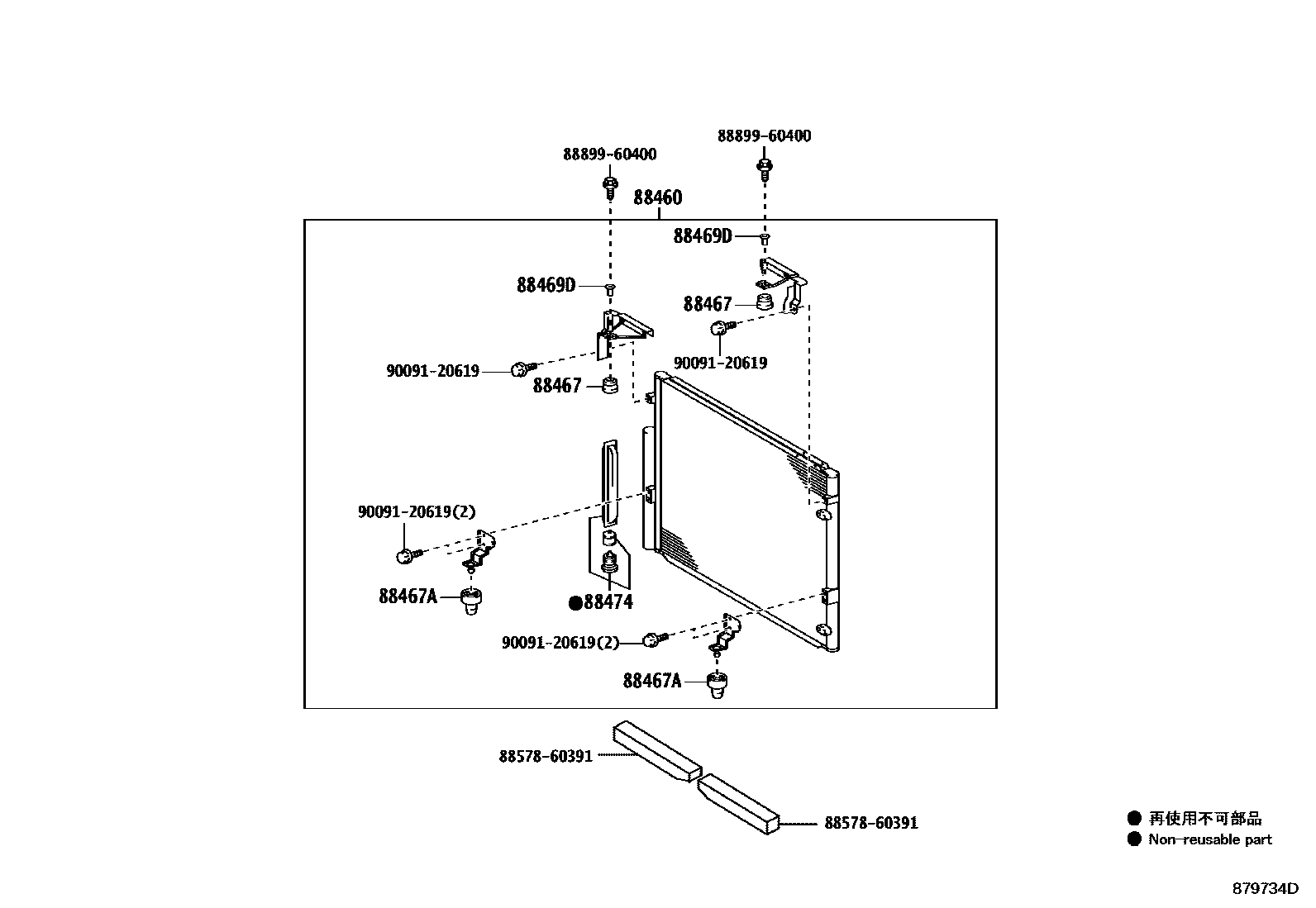 88899-60400
88899-60400
88460
88469D
88469D
88467
90091-20619
90091-20619
88467
90091-20619(2)
88467A
●88474
90091-20619(2)
88467A
88578-60391
88578-60391

● 再使用不可部品
● Non-reusable part

879734D