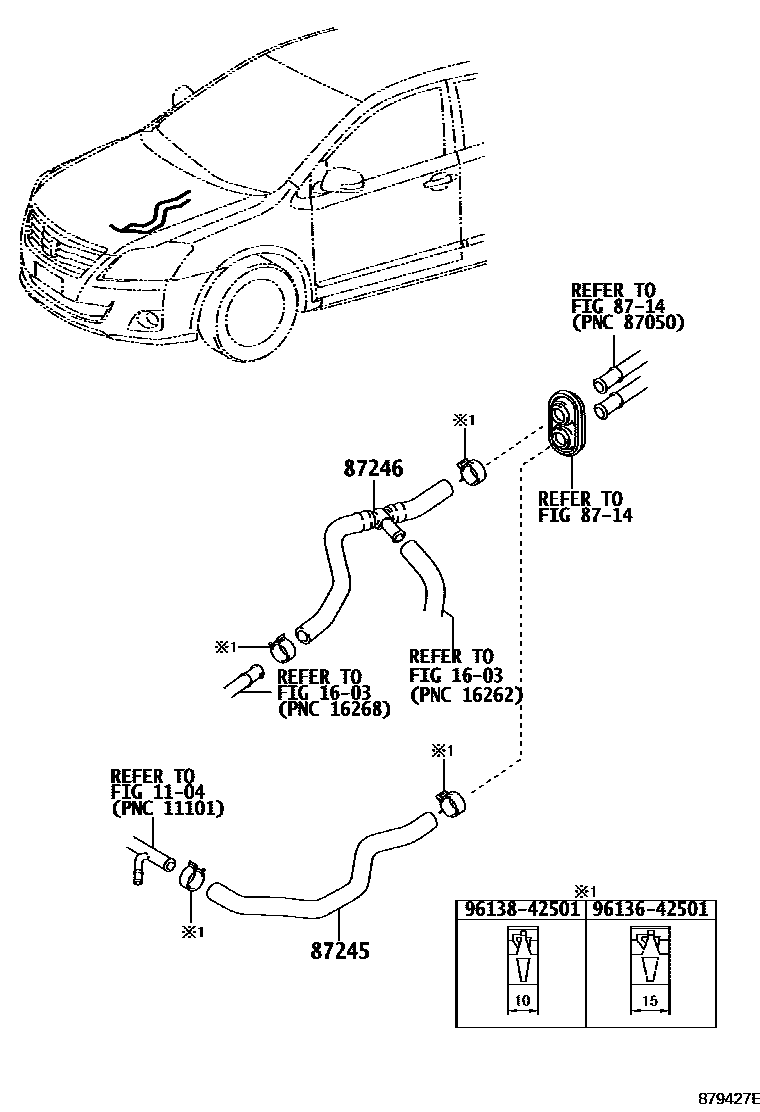 REFER TO
FIG 87-14
(PNC 87050)

※1

87246

REFER TO
FIG 87-14

※1

REFER TO
FIG 16-03
(PNC 16268)

REFER TO
FIG 16-03
(PNC 16262)

※1

REFER TO
FIG 11-04
(PNC 11101)

※1

87245

※1

| 96138-42501 | 96136-42501 |
|---|---|
| 10 | 15 |

879427E