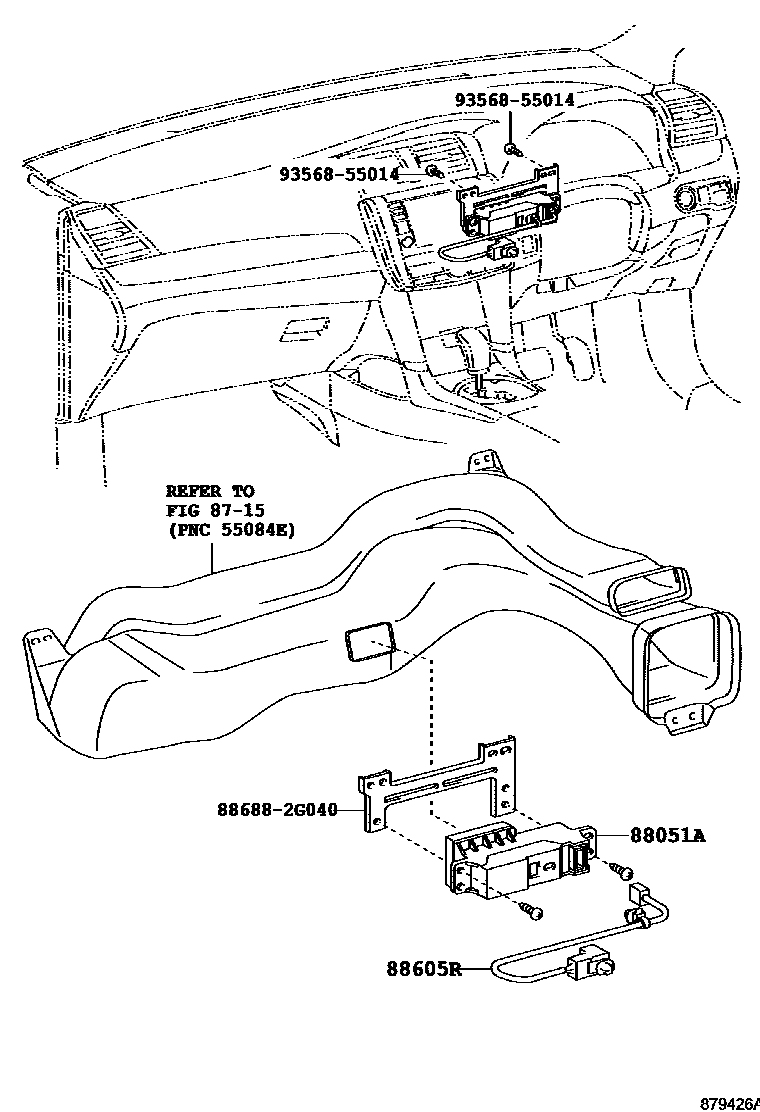 93568-55014
93568-55014
REFER TO
FIG 87-15
(PNC 55084E)
88688-2G040
88051A
88605R
879426A