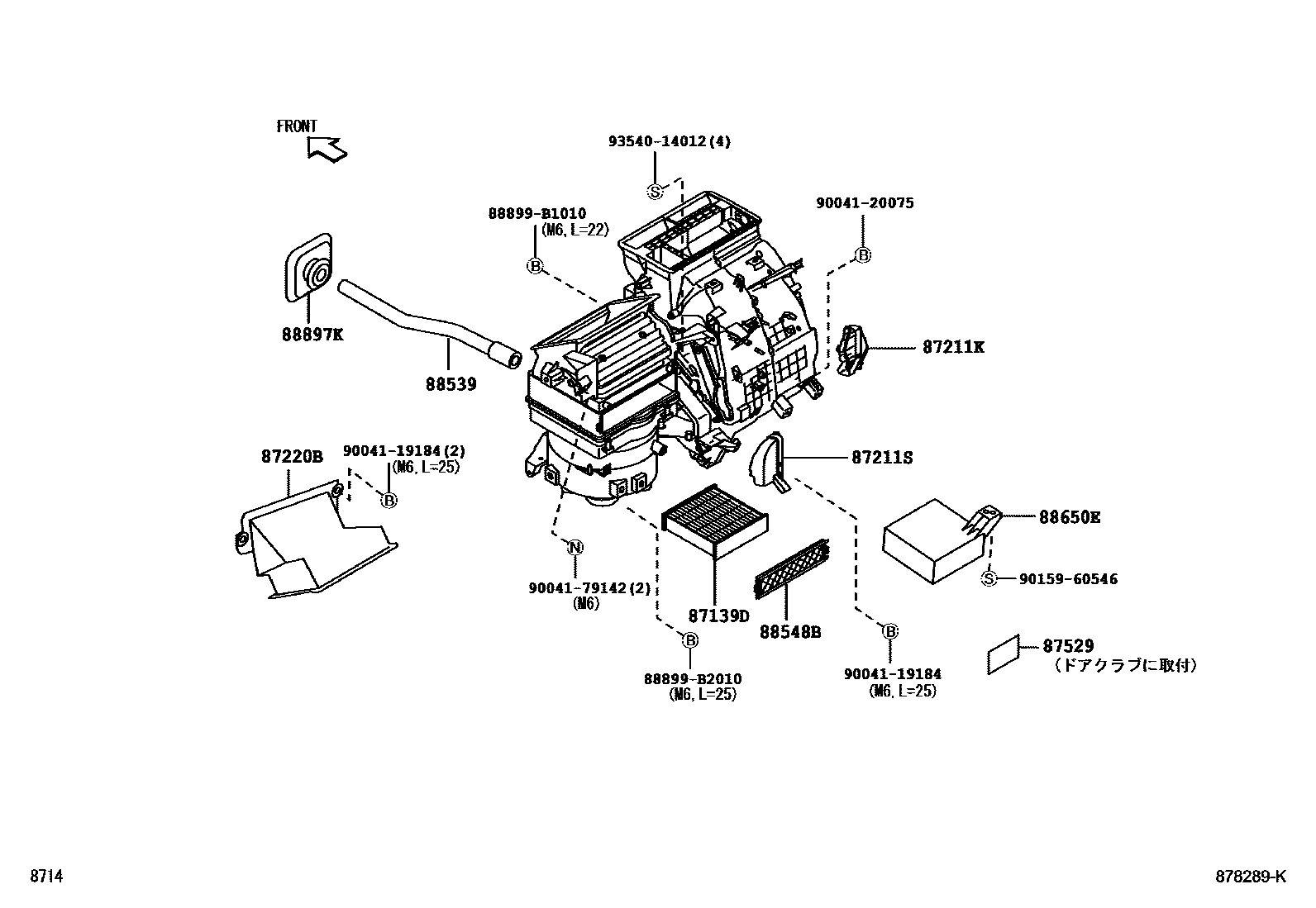 FRONT

93540-14012(4)
S

88899-B1010
(M6, L=22)
B

90041-20075
B

88897K

88539

87211K

87220B

90041-19184(2)
(M6, L=25)
B

87211S

88650E

S 90159-60546

N
90041-79142(2)
(M6)

87139D

88548B

B
88899-B2010
(M6, L=25)

B
90041-19184
(M6, L=25)

87529
(ドアクラブに取付)

8714

878289-K