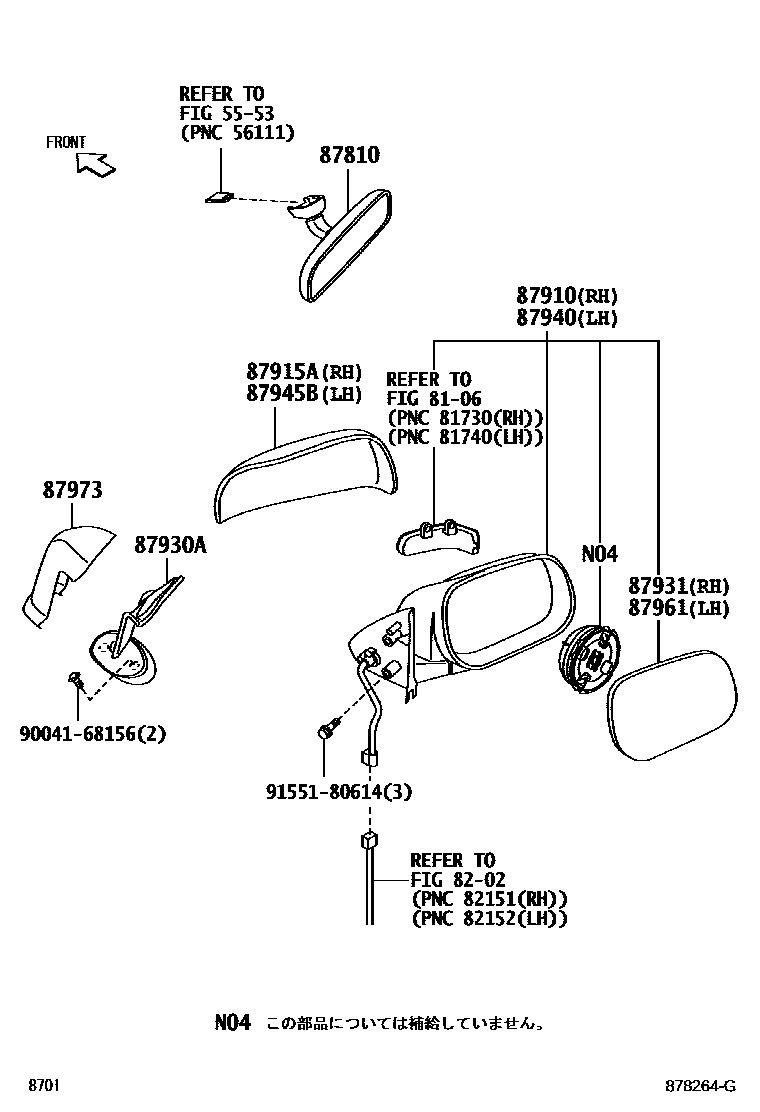 REFER TO
FIG 55-53
(PNC 56111)

FRONT

87810

87910(RH)
87940(LH)

87915A(RH)
87945B(LH)

REFER TO
FIG 81-06
(PNC 81730(RH))
(PNC 81740(LH))

87973

87930A

N04

87931(RH)
87961(LH)

90041-68156(2)

91551-80614(3)

REFER TO
FIG 82-02
(PNC 82151(RH))
(PNC 82152(LH))

N04 この部品については補給していません。

8701

878264-G