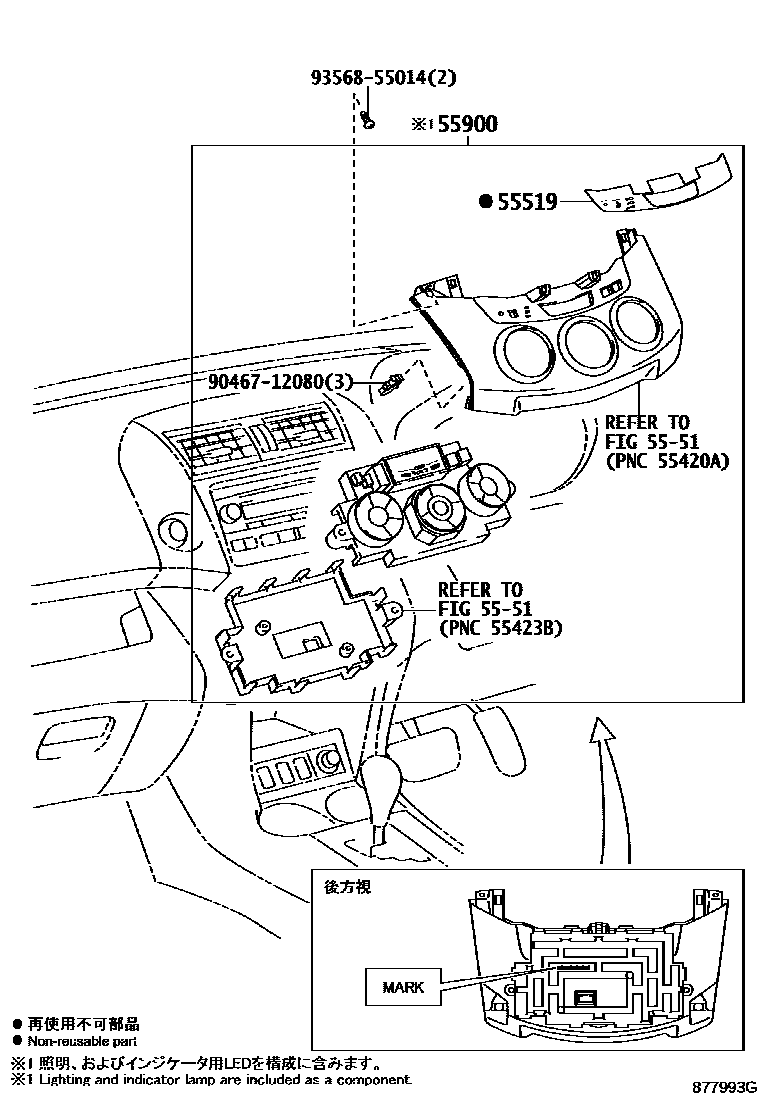 93568-55014(2)

※1 55900

● 55519

90467-12080(3)

REFER TO
FIG 55-51
(PNC 55420A)

REFER TO
FIG 55-51
(PNC 55423B)

後方視

MARK

● 再使用不可部品
● Non-reusable part
※1 照明、およびインジケータ用LEDを構成に含みます。
※1 Lighting and indicator lamp are included as a component.

877993G