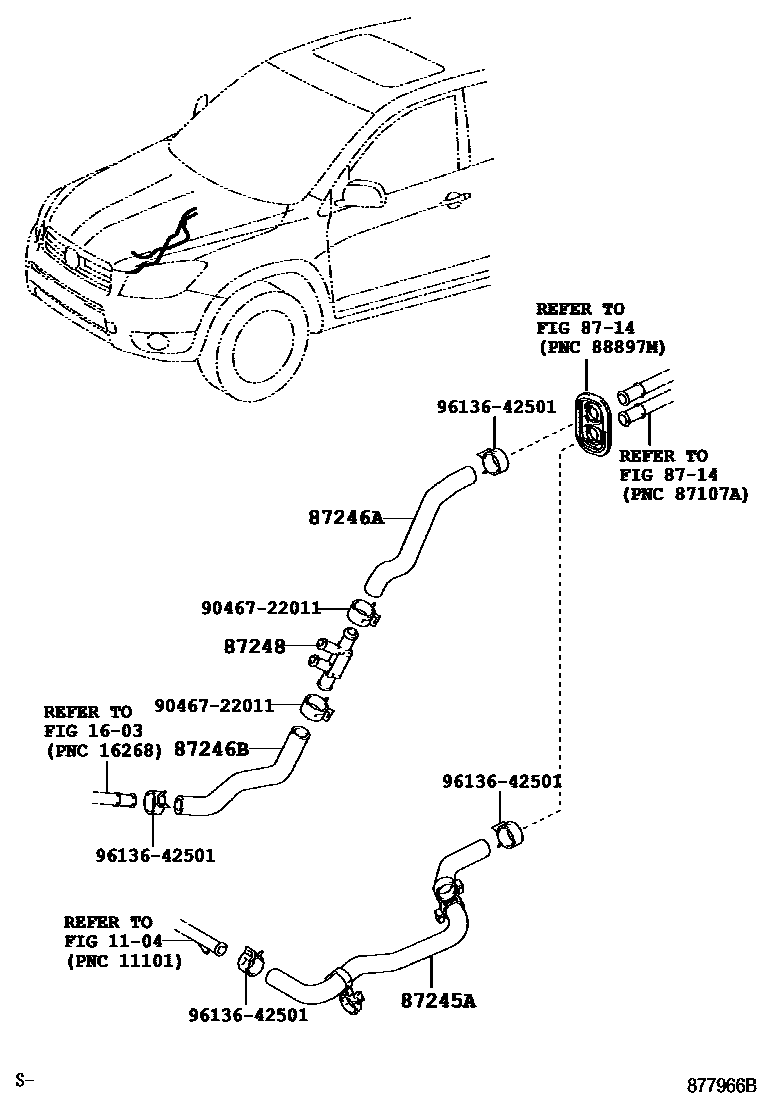 REFER TO
FIG 87-14
(PNC 88897M)

96136-42501

REFER TO
FIG 87-14
(PNC 87107A)

87246A

90467-22011

87248

90467-22011

REFER TO
FIG 16-03
(PNC 16268)

87246B

96136-42501

96136-42501

REFER TO
FIG 11-04
(PNC 11101)

96136-42501

87245A

S-

877966B