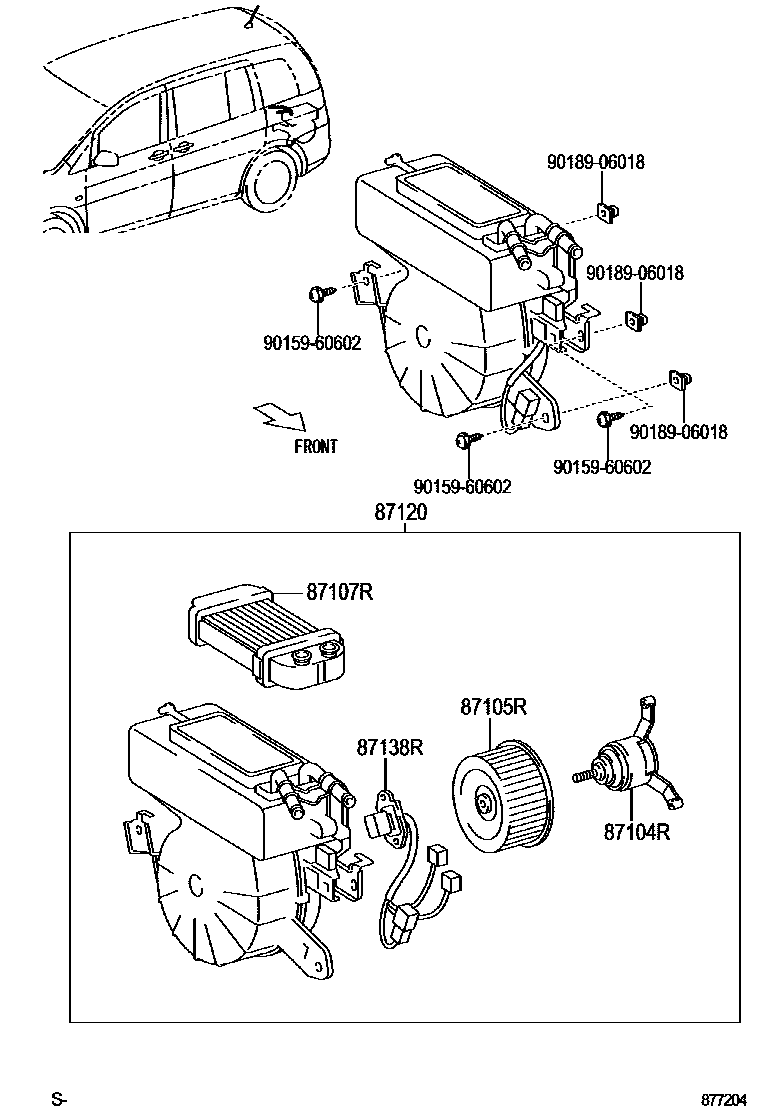 90189-06018

90189-06018

90159-60602

FRONT

90189-06018

90159-60602

90159-60602

87120

87107R

87105R

87138R

87104R

S-

877204